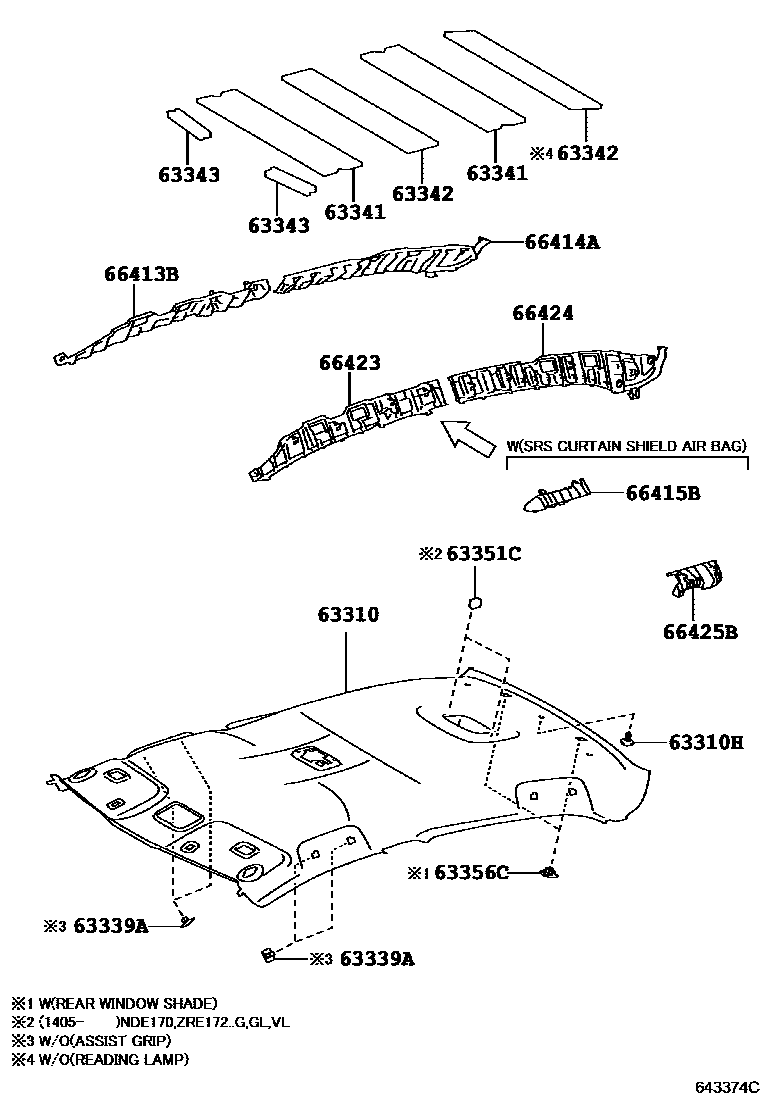 63343
63343
63341
63342
63341
※4 63342
66414A
66413B
66424
66423
W(SRS CURTAIN SHIELD AIR BAG)
66415B
※2 63351C
63310
66425B
63310H
※1 63356C
※3 63339A
※3 63339A

※1 W(REAR WINDOW SHADE)
※2 (1405- )NDE170,ZRE172..G,GL,VL
※3 W/O(ASSIST GRIP)
※4 W/O(READING LAMP)

643374C