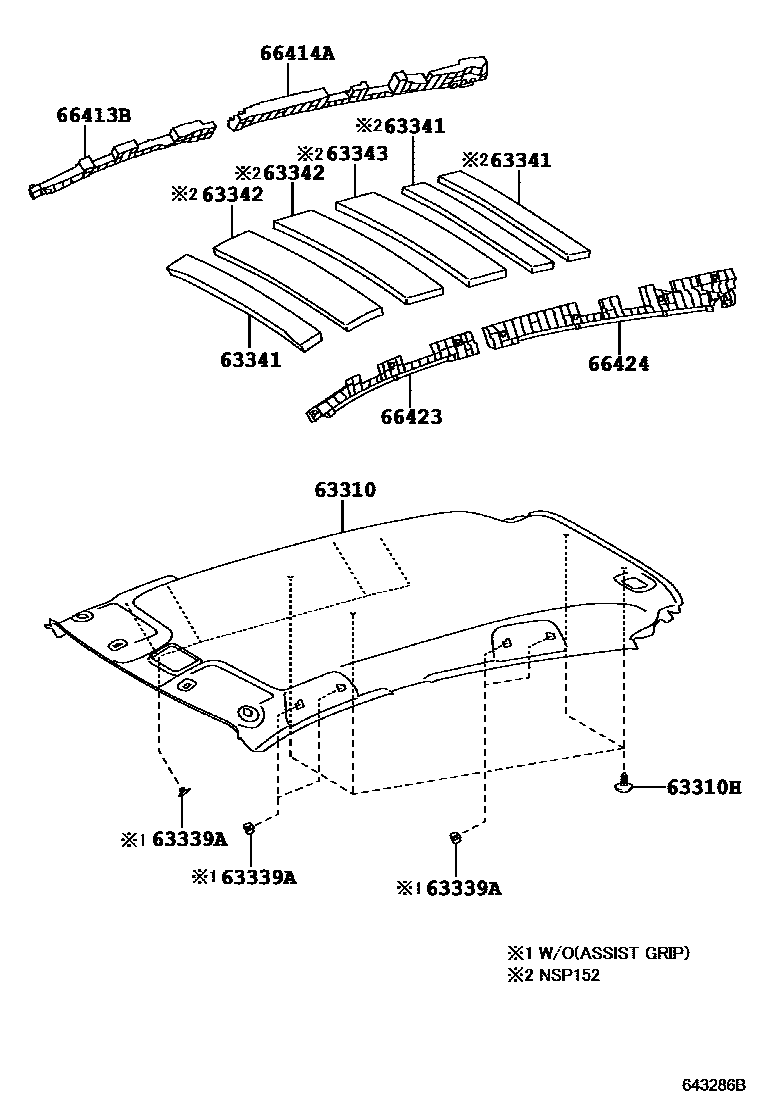 66414A
66413B
※2 63341
※2 63343
※2 63341
※2 63342
※2 63342
63341
66424
66423
63310
63310H
※1 63339A
※1 63339A
※1 63339A
※1 W/O(ASSIST GRIP)
※2 NSP152
643286B