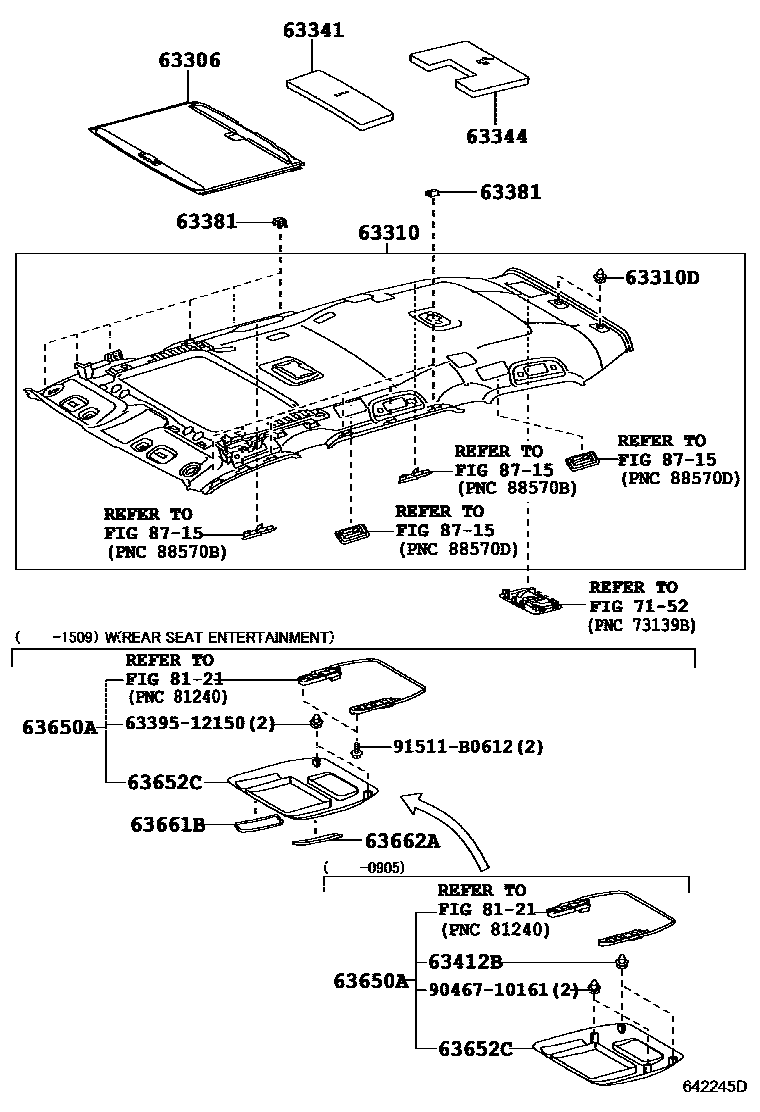 63341

63306

63344

63381

63381

63310

63310D

REFER TO
FIG 87-15
(PNC 88570B)

REFER TO
FIG 87-15
(PNC 88570D)

REFER TO
FIG 87-15
(PNC 88570B)

REFER TO
FIG 87-15
(PNC 88570D)

REFER TO
FIG 71-52
(PNC 73139B)

( -1509) W(REAR SEAT ENTERTAINMENT)

REFER TO
FIG 81-21
(PNC 81240)

63650A

63395-12150(2)

91511-B0612(2)

63652C

63661B

63662A

( -0905)

REFER TO
FIG 81-21
(PNC 81240)

63650A

63412B

90467-10161(2)

63652C

642245D