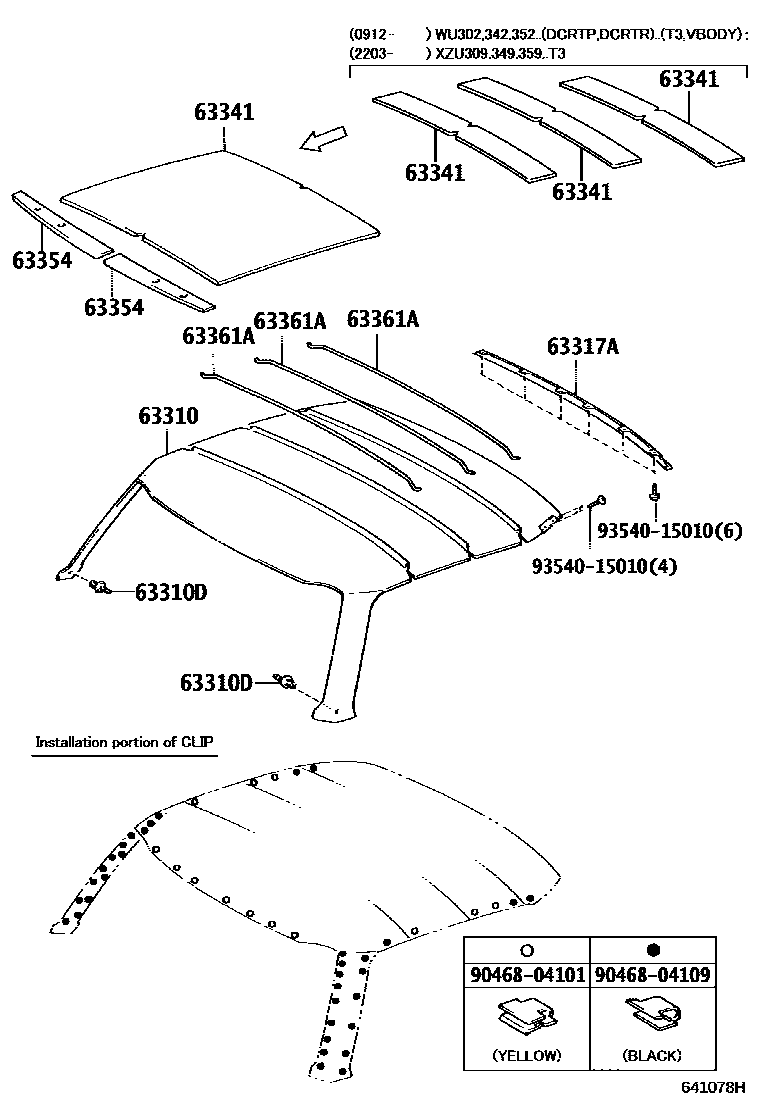 (0912- ) WU302,342,352..(DCRTP,DCRTR)..(T3,VBODY):
(2203- ) XZU309,349,359..T3

63341
63341
63341
63341
63354
63354
63361A
63361A
63361A
63317A
63310
93540-15010(6)
93540-15010(4)
63310D
63310D

Installation portion of CLIP

| ○ | ● |
|---|---|
| 90468-04101 | 90468-04109 |
| (YELLOW) | (BLACK) |

641078H