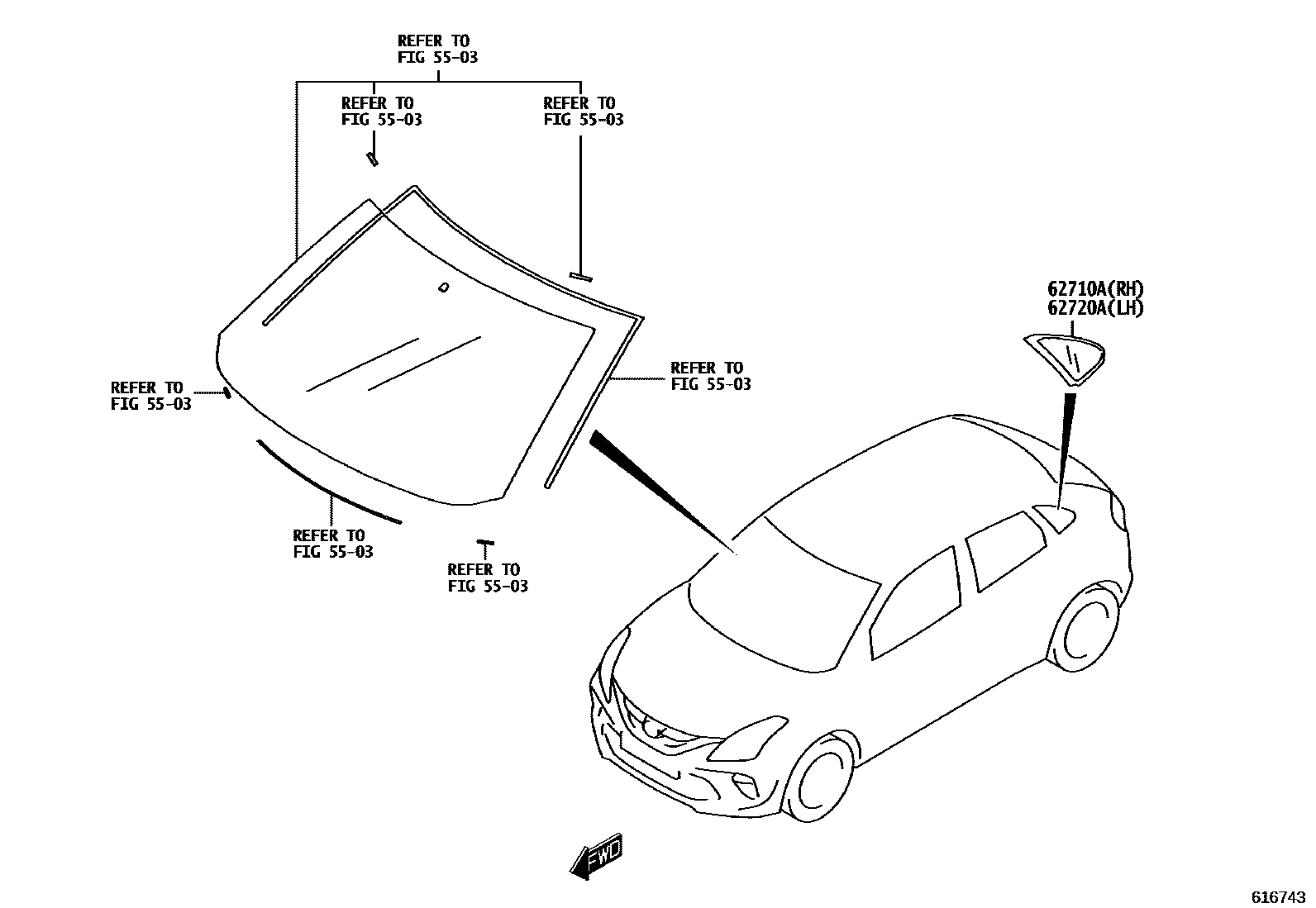 REFER TO
FIG 55-03

REFER TO
FIG 55-03

REFER TO
FIG 55-03

62710A(RH)
62720A(LH)

REFER TO
FIG 55-03

REFER TO
FIG 55-03

REFER TO
FIG 55-03

REFER TO
FIG 55-03

FWD

616743