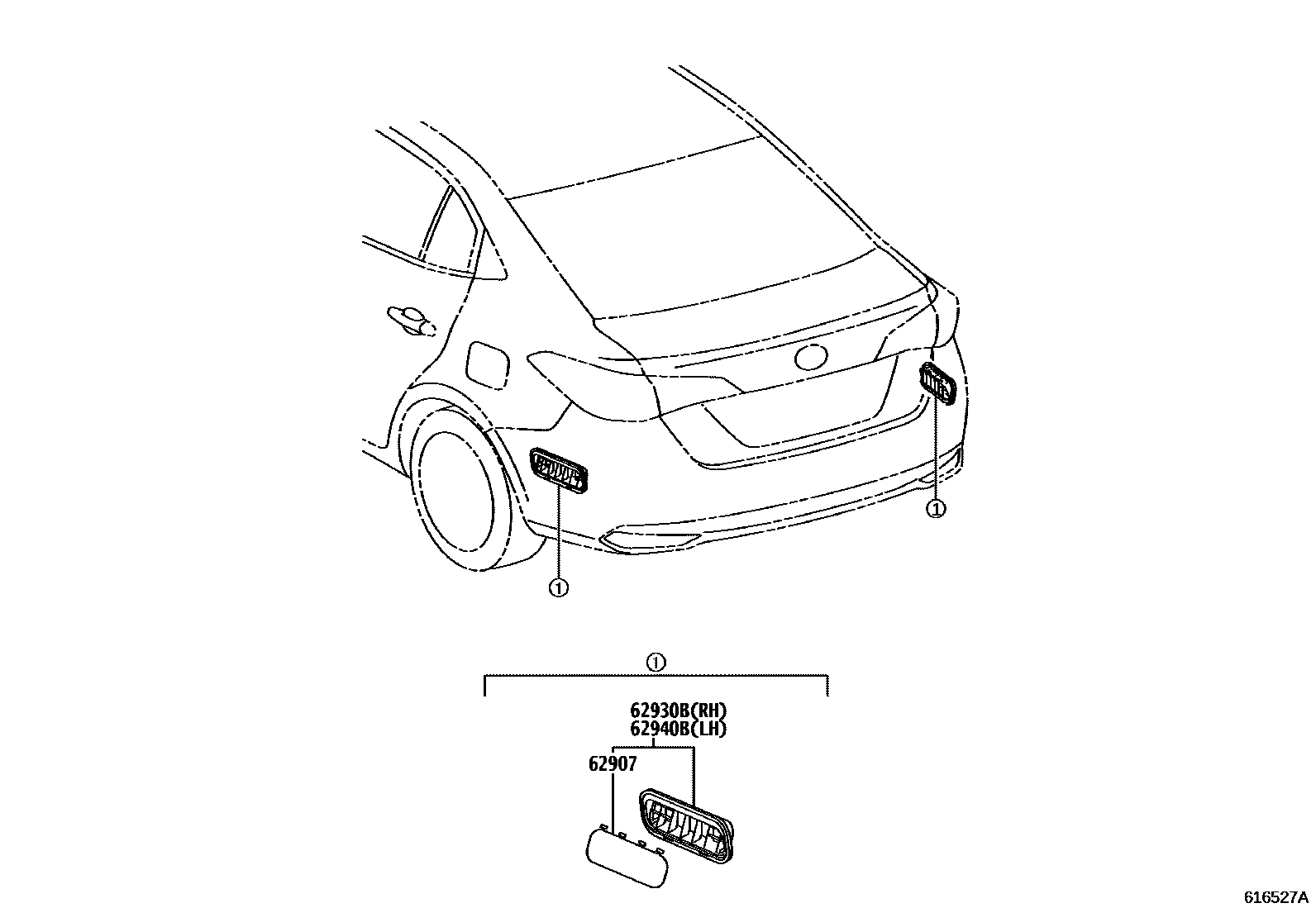 ①

①

①

62930B(RH)
62940B(LH)

62907

616527A