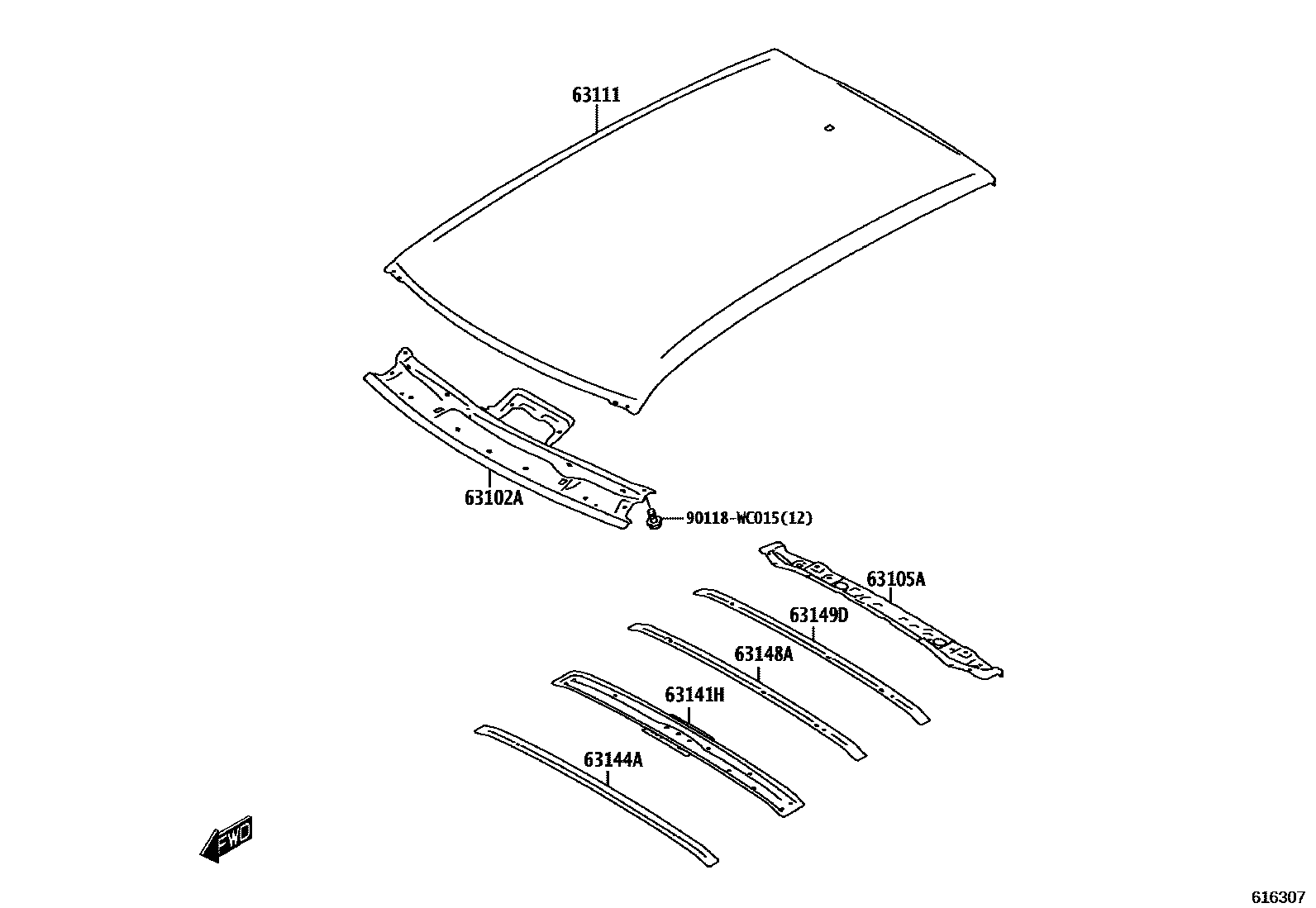 63111

63102A

90118-WC015(12)

63105A

63149D

63148A

63141H

63144A

FWD

616307