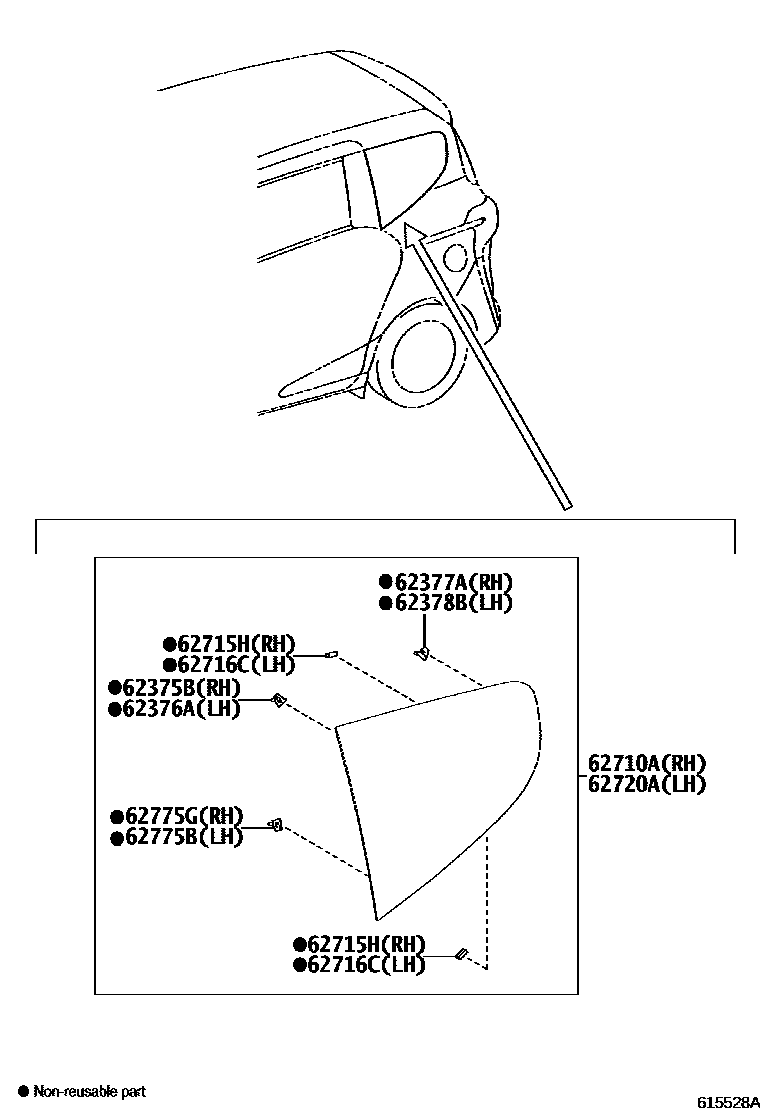 ●62377A(RH)
●62378B(LH)

●62715H(RH)
●62716C(LH)

●62375B(RH)
●62376A(LH)

62710A(RH)
62720A(LH)

●62775G(RH)
●62775B(LH)

●62715H(RH)
●62716C(LH)

● Non-reusable part

615528A