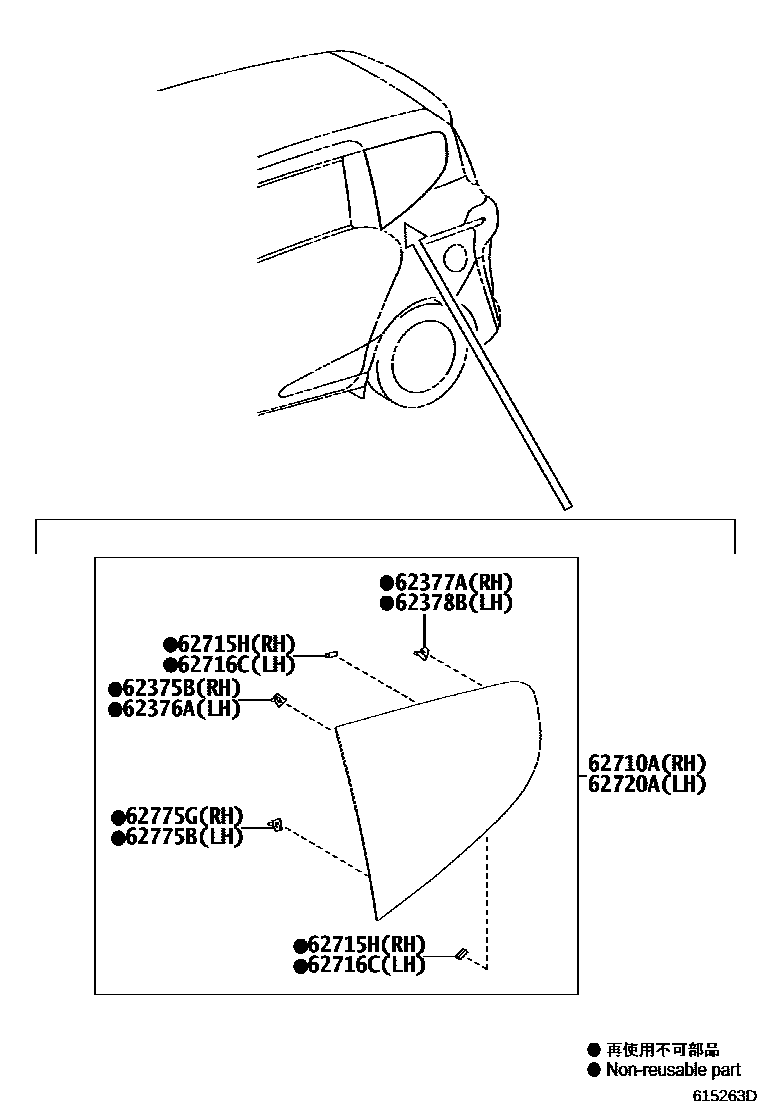 ●62377A(RH)
●62378B(LH)

●62715H(RH)
●62716C(LH)

●62375B(RH)
●62376A(LH)

62710A(RH)
62720A(LH)

●62775G(RH)
●62775B(LH)

●62715H(RH)
●62716C(LH)

● 再使用不可部品
● Non-reusable part

615263D