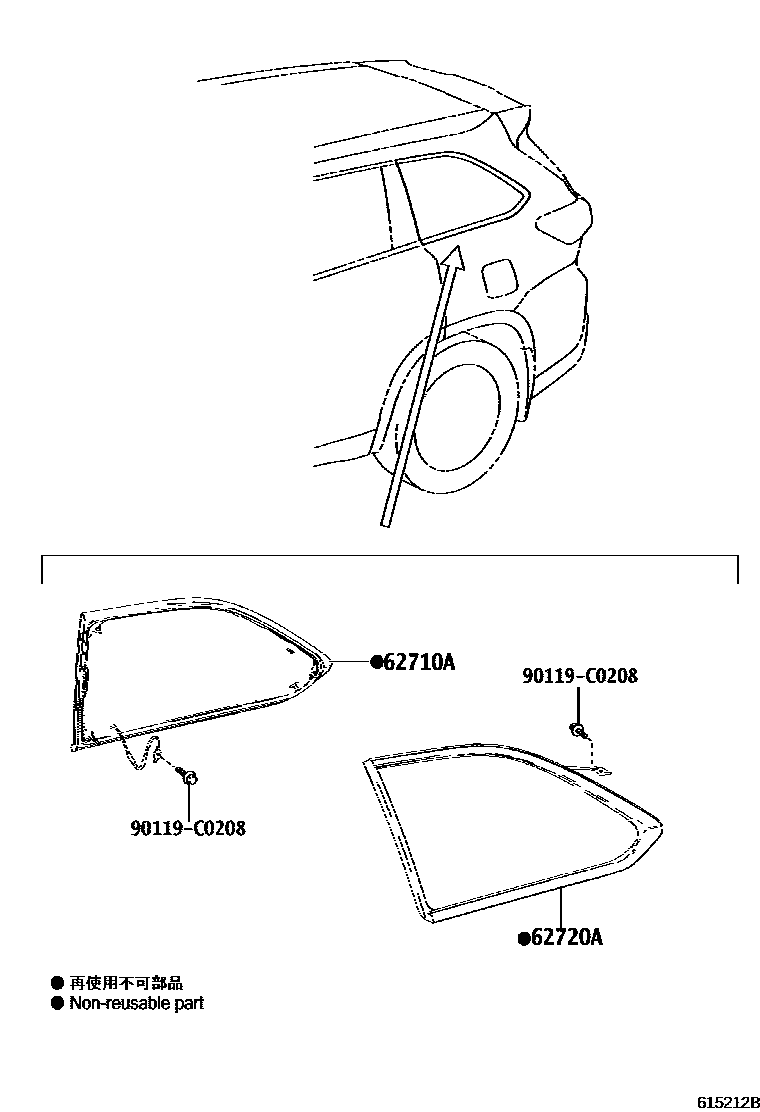 ●62710A

90119-C0208

90119-C0208

●62720A

● 再使用不可部品
● Non-reusable part

615212B