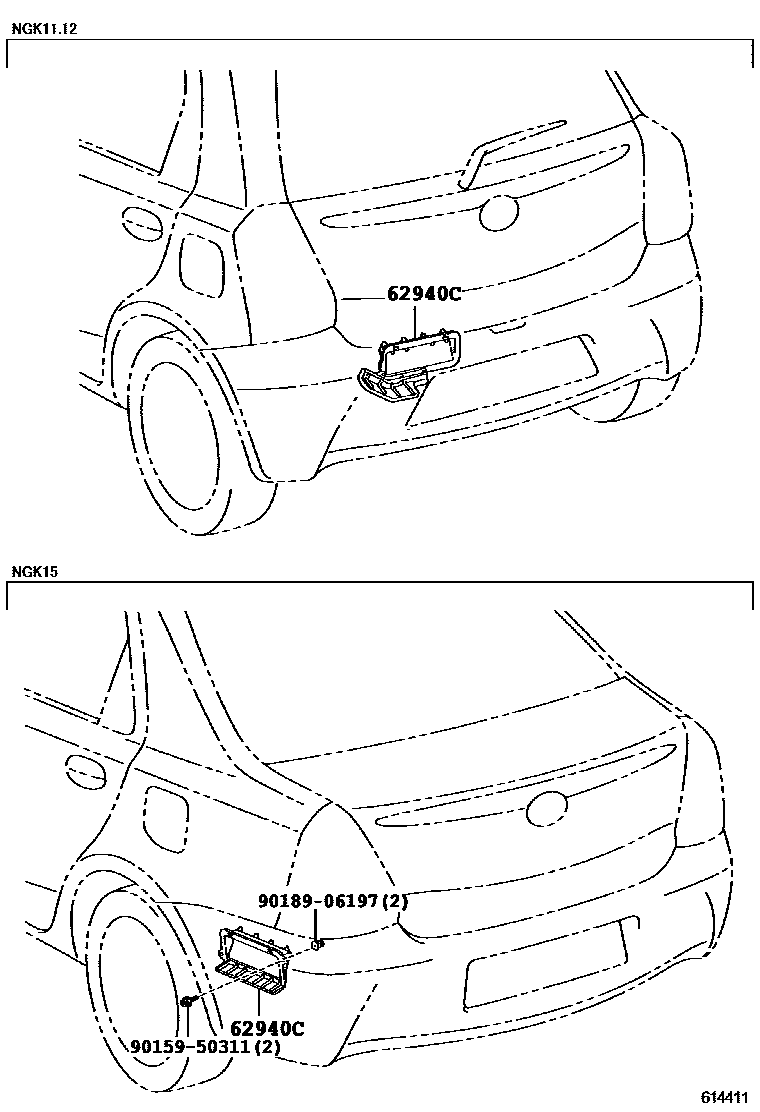 NGK11.12

62940C

NGK15

90189-06197(2)

62940C

90159-50311(2)

614411