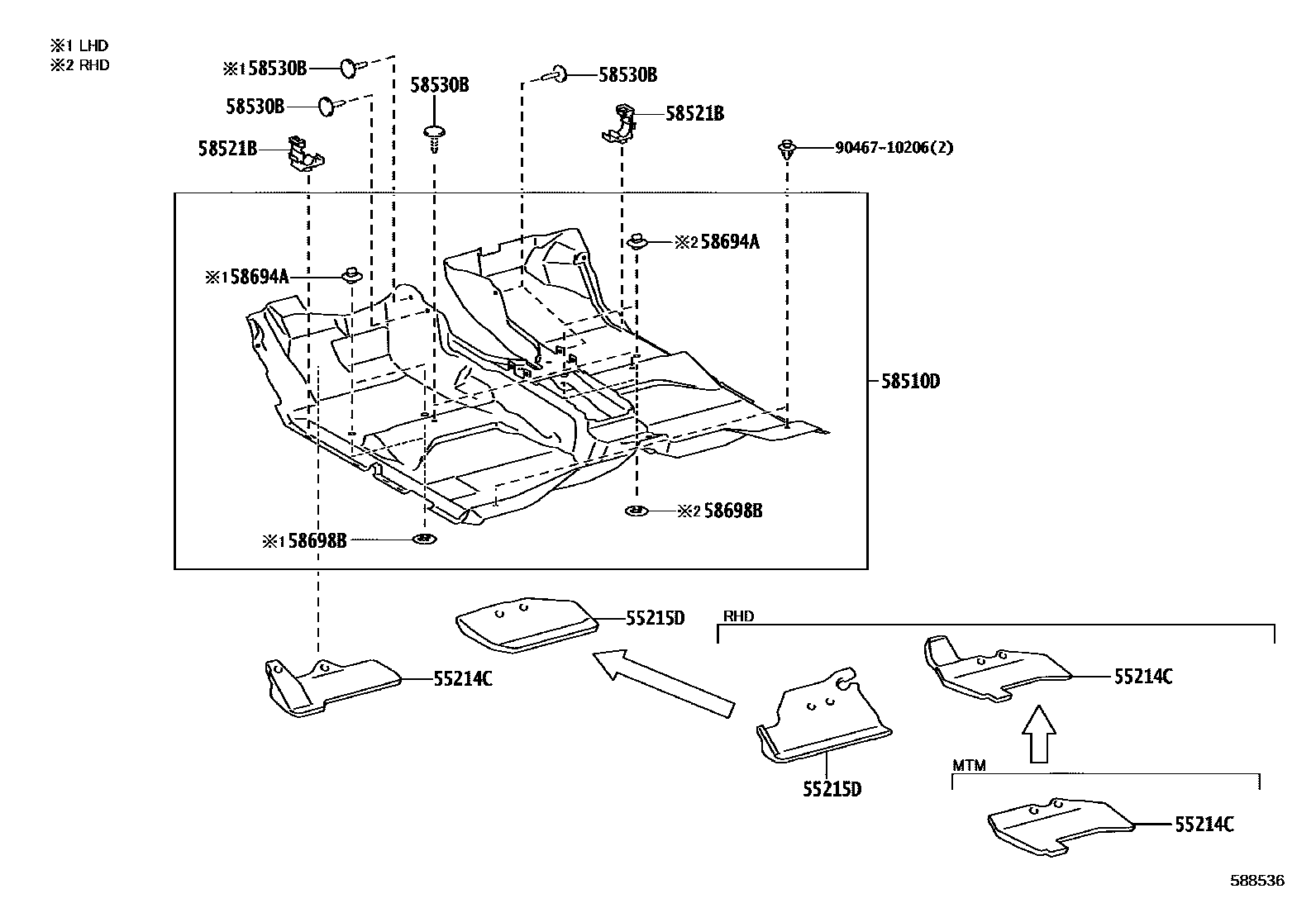 ※1 LHD
※2 RHD

※1 58530B
58530B
58530B
58530B
58521B
58521B
90467-10206(2)
※2 58694A
※1 58694A
58510D
※2 58698B
※1 58698B
55215D
RHD
55214C
55214C
55215D
MTM
55214C
588536