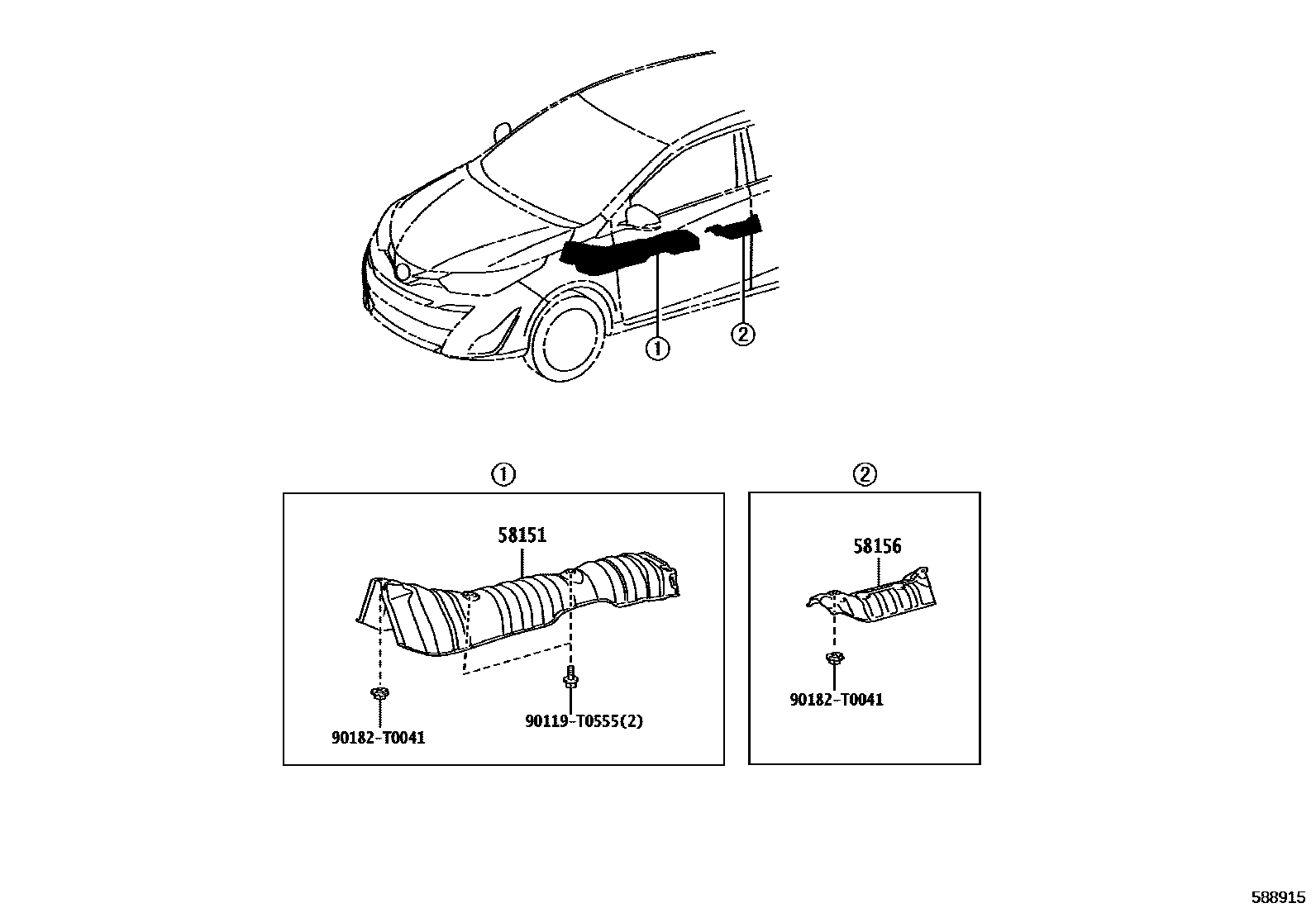 ①
②

①
58151
90182-T0041
90119-T0555(2)

②
58156
90182-T0041

588915