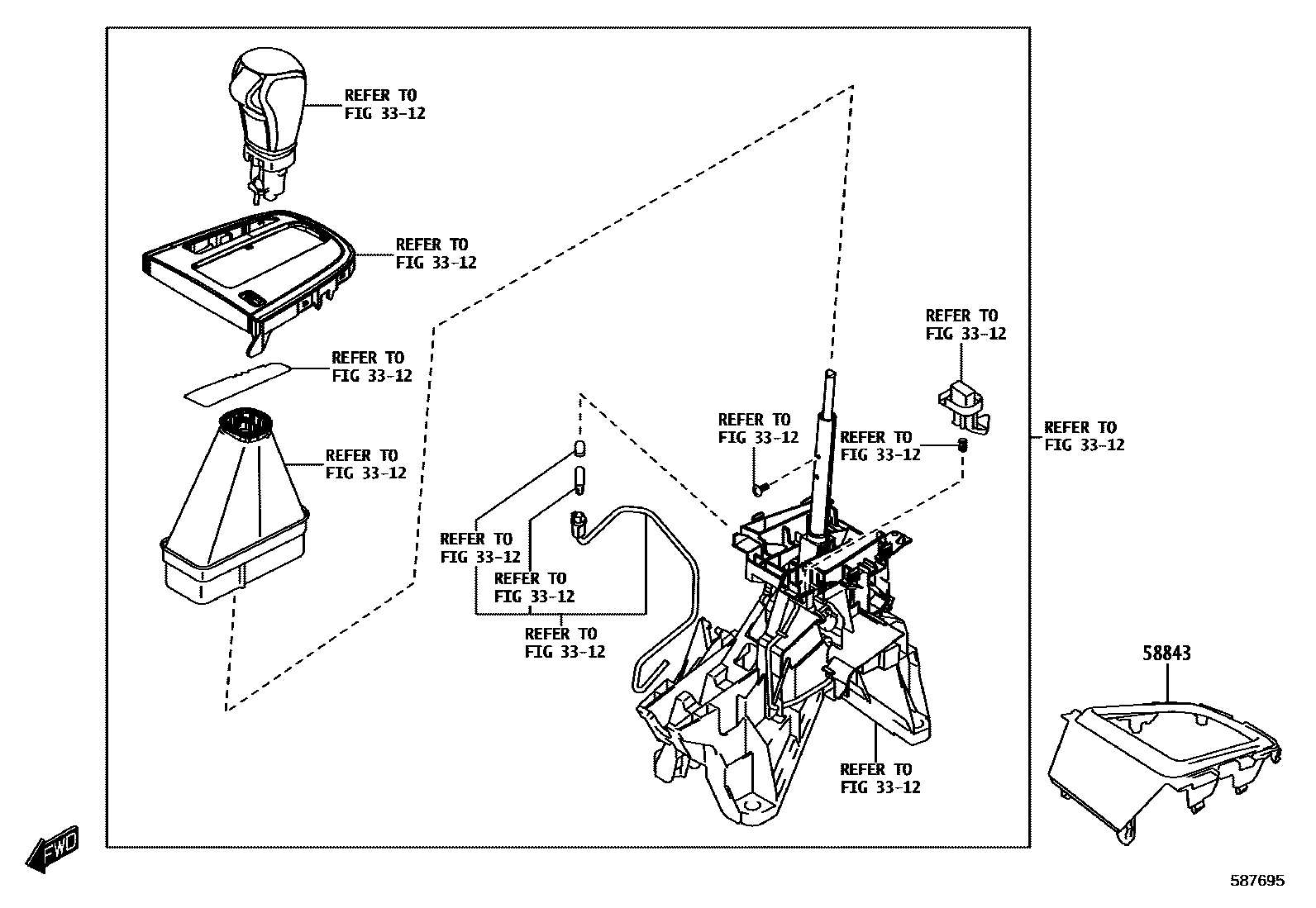 REFER TO
FIG 33-12

REFER TO
FIG 33-12

REFER TO
FIG 33-12

REFER TO
FIG 33-12

REFER TO
FIG 33-12

REFER TO
FIG 33-12

REFER TO
FIG 33-12

REFER TO
FIG 33-12

REFER TO
FIG 33-12

REFER TO
FIG 33-12

REFER TO
FIG 33-12

REFER TO
FIG 33-12

58843

FWD

587695