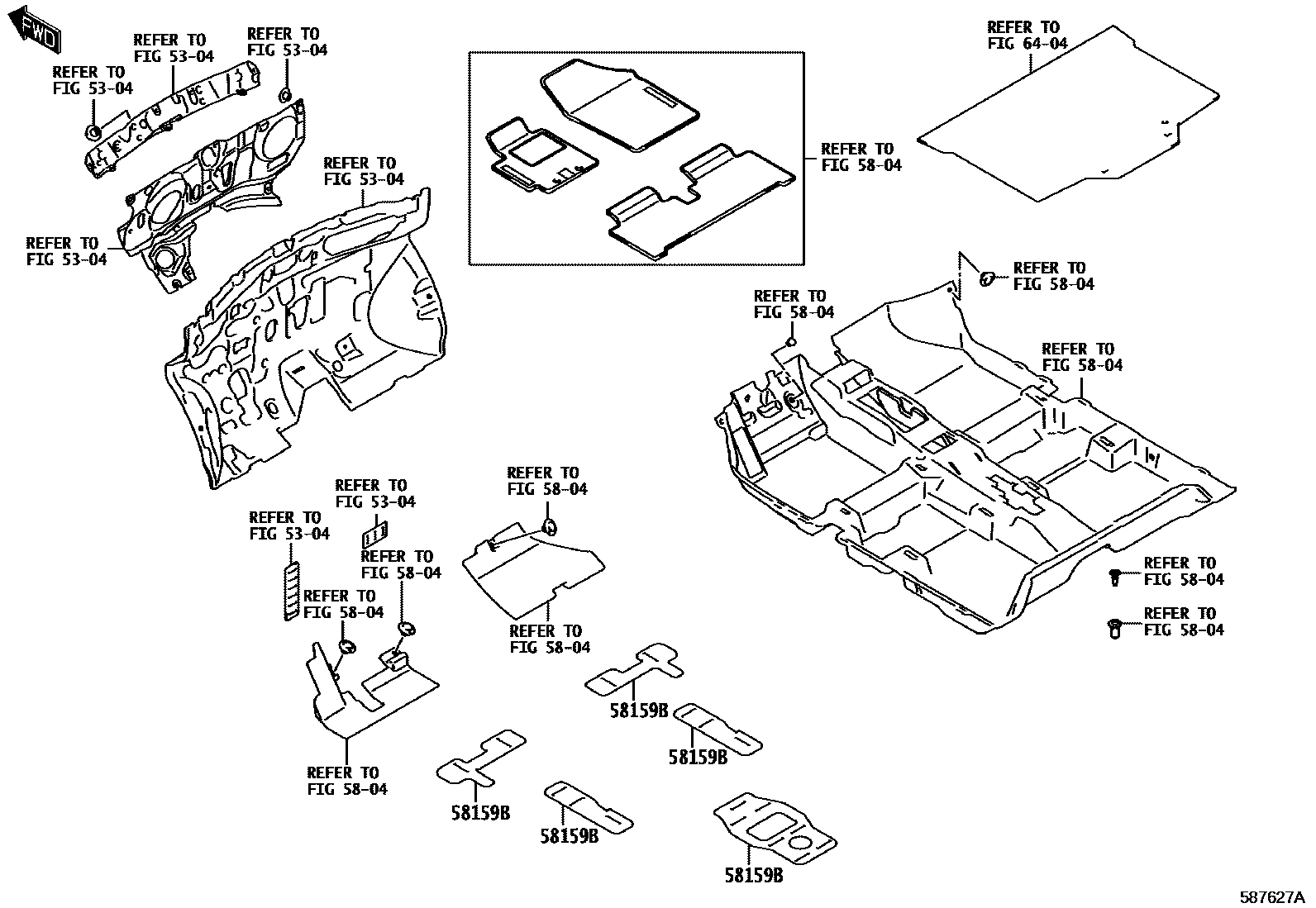 FWD

REFER TO
FIG 53-04

REFER TO
FIG 53-04

REFER TO
FIG 53-04

REFER TO
FIG 53-04

REFER TO
FIG 53-04

REFER TO
FIG 58-04

REFER TO
FIG 64-04

REFER TO
FIG 58-04

REFER TO
FIG 58-04

REFER TO
FIG 58-04

REFER TO
FIG 53-04

REFER TO
FIG 53-04

REFER TO
FIG 58-04

REFER TO
FIG 58-04

REFER TO
FIG 58-04

REFER TO
FIG 58-04

REFER TO
FIG 58-04

REFER TO
FIG 58-04

REFER TO
FIG 58-04

58159B

58159B

58159B

58159B

58159B

587627A