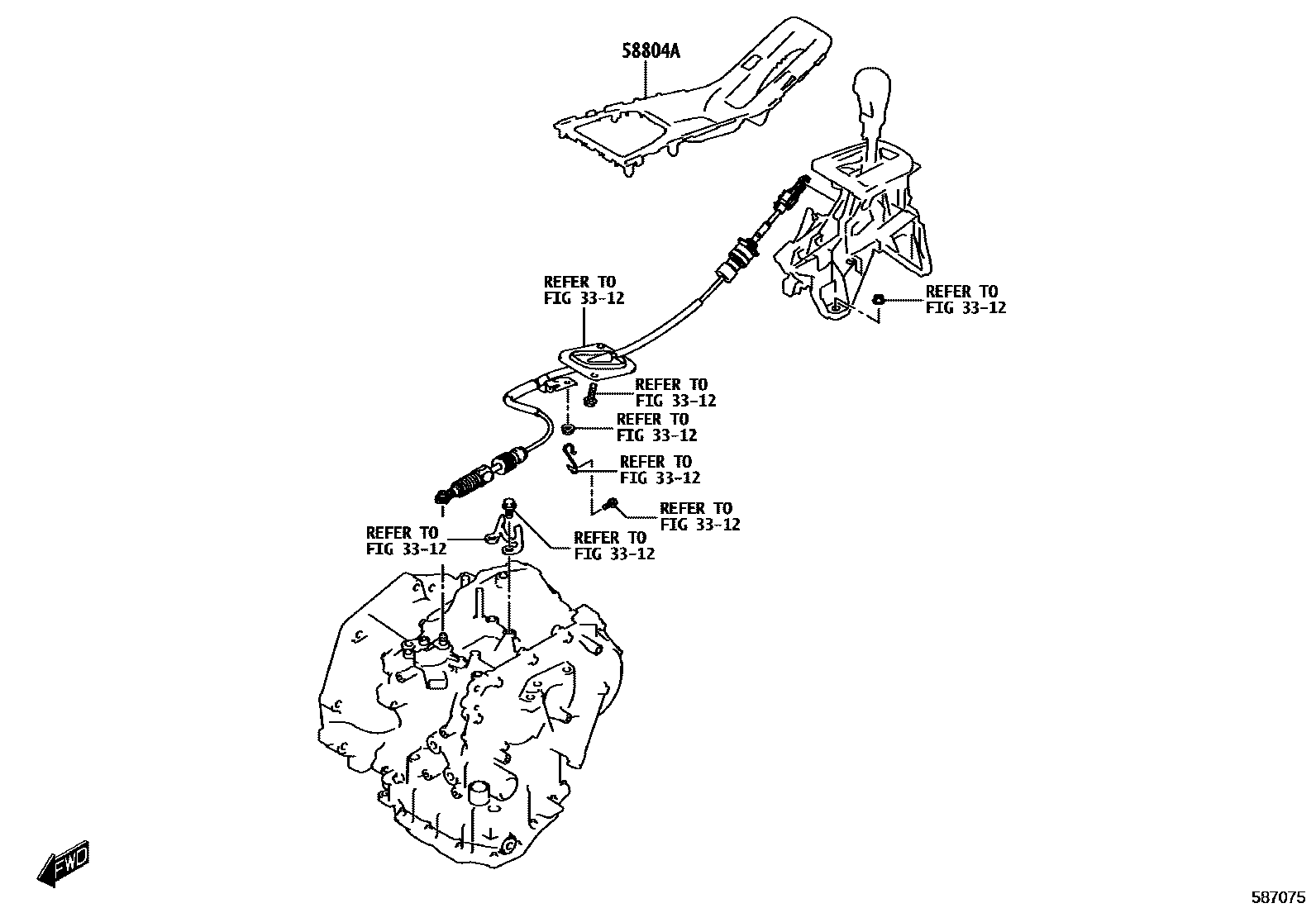 58804A

REFER TO
FIG 33-12

REFER TO
FIG 33-12

REFER TO
FIG 33-12

REFER TO
FIG 33-12

REFER TO
FIG 33-12

REFER TO
FIG 33-12

REFER TO
FIG 33-12

REFER TO
FIG 33-12

FWD

587075