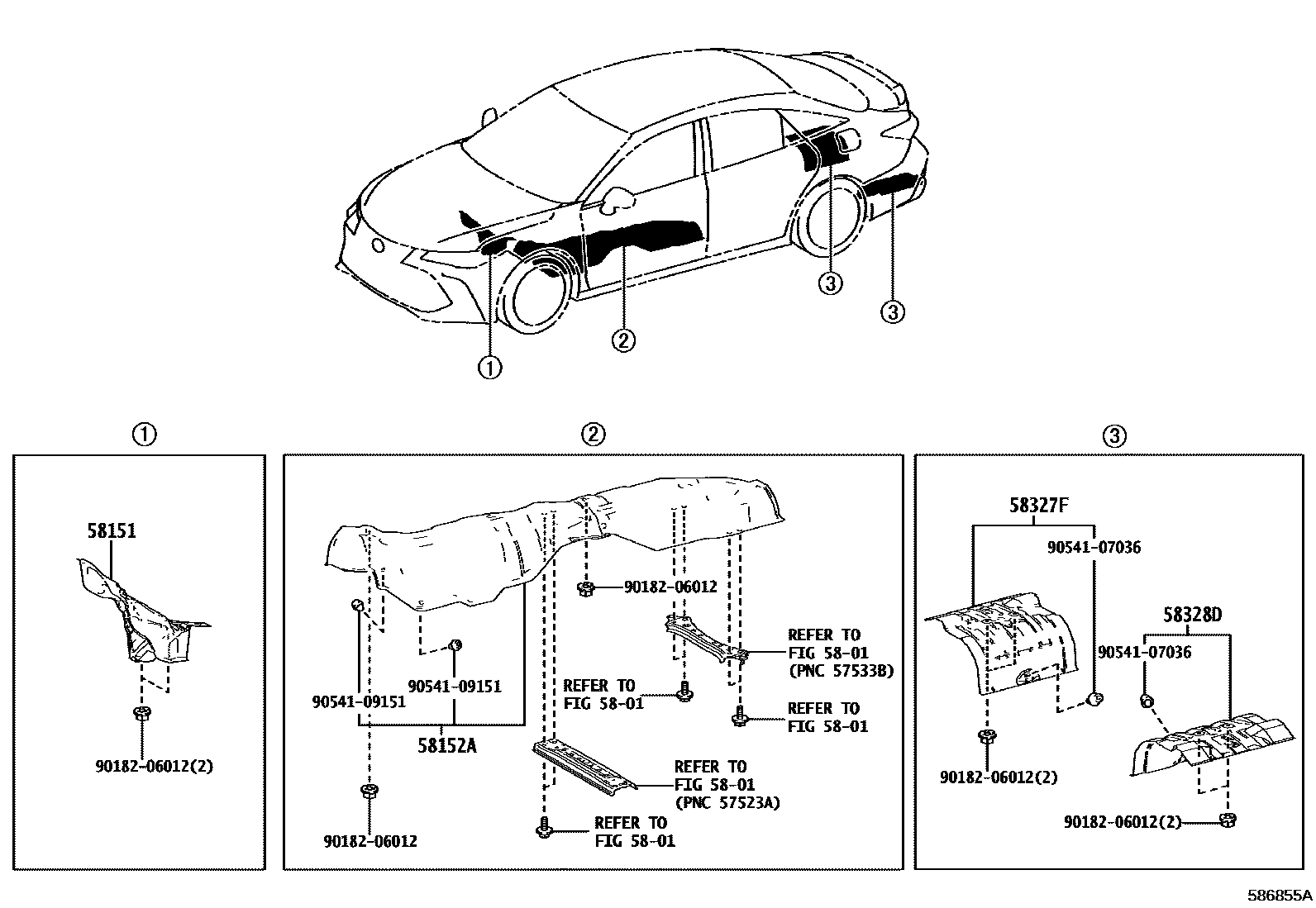 ③
③
②
①

①
58151
90182-06012(2)

②
90182-06012
REFER TO
FIG 58-01
(PNC 57533B)
90541-09151
90541-09151
REFER TO
FIG 58-01
REFER TO
FIG 58-01
58152A
REFER TO
FIG 58-01
(PNC 57523A)
90182-06012
REFER TO
FIG 58-01

③
58327F
90541-07036
58328D
90541-07036
90182-06012(2)
90182-06012(2)

586855A