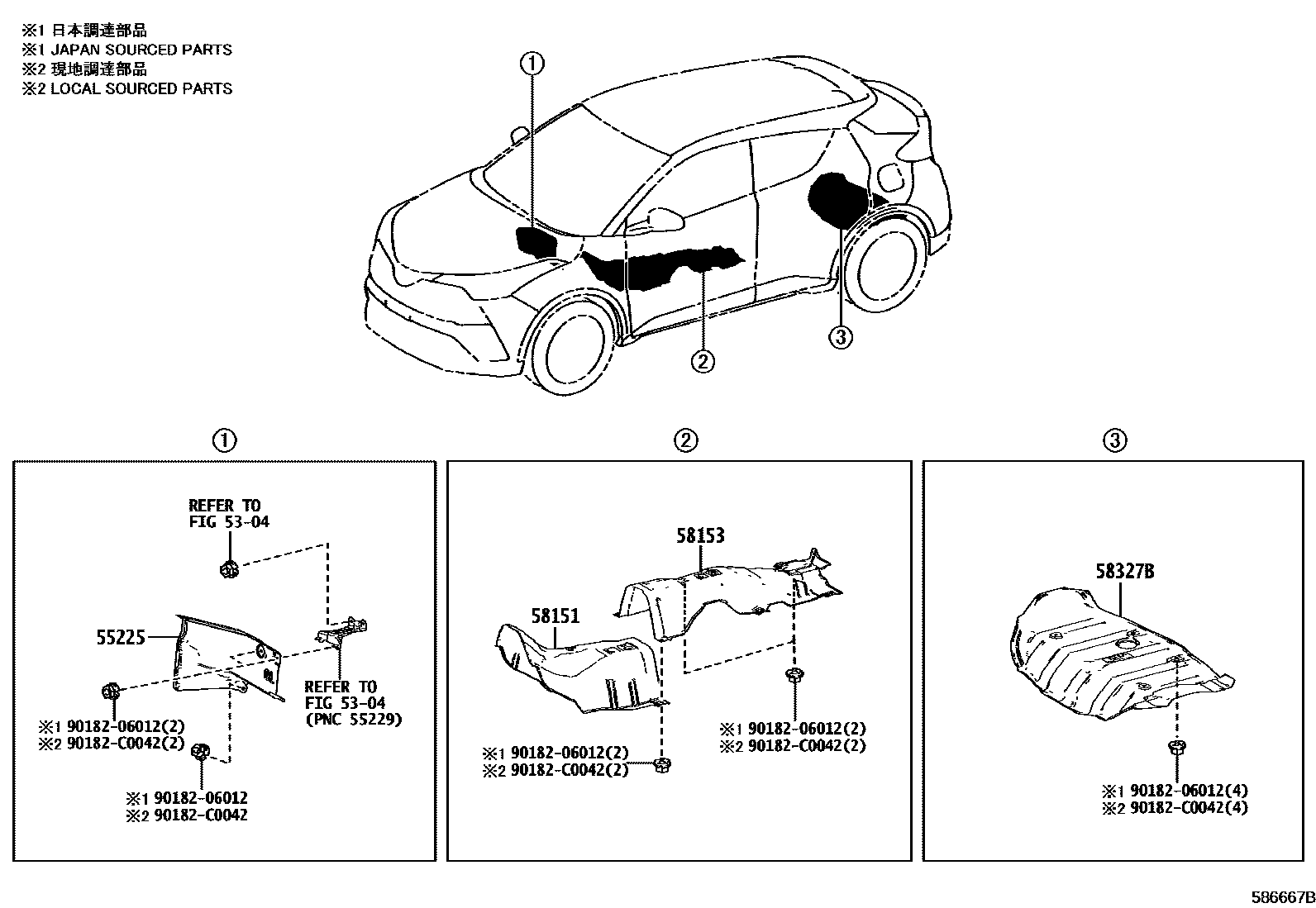 ※1 日本調達部品
※1 JAPAN SOURCED PARTS
※2 現地調達部品
※2 LOCAL SOURCED PARTS

①

②

③

①

REFER TO
FIG 53-04

55225

REFER TO
FIG 53-04
(PNC 55229)

※1 90182-06012(2)
※2 90182-C0042(2)

※1 90182-06012
※2 90182-C0042

②

58153

58151

※1 90182-06012(2)
※2 90182-C0042(2)

※1 90182-06012(2)
※2 90182-C0042(2)

③

58327B

※1 90182-06012(4)
※2 90182-C0042(4)

586667B