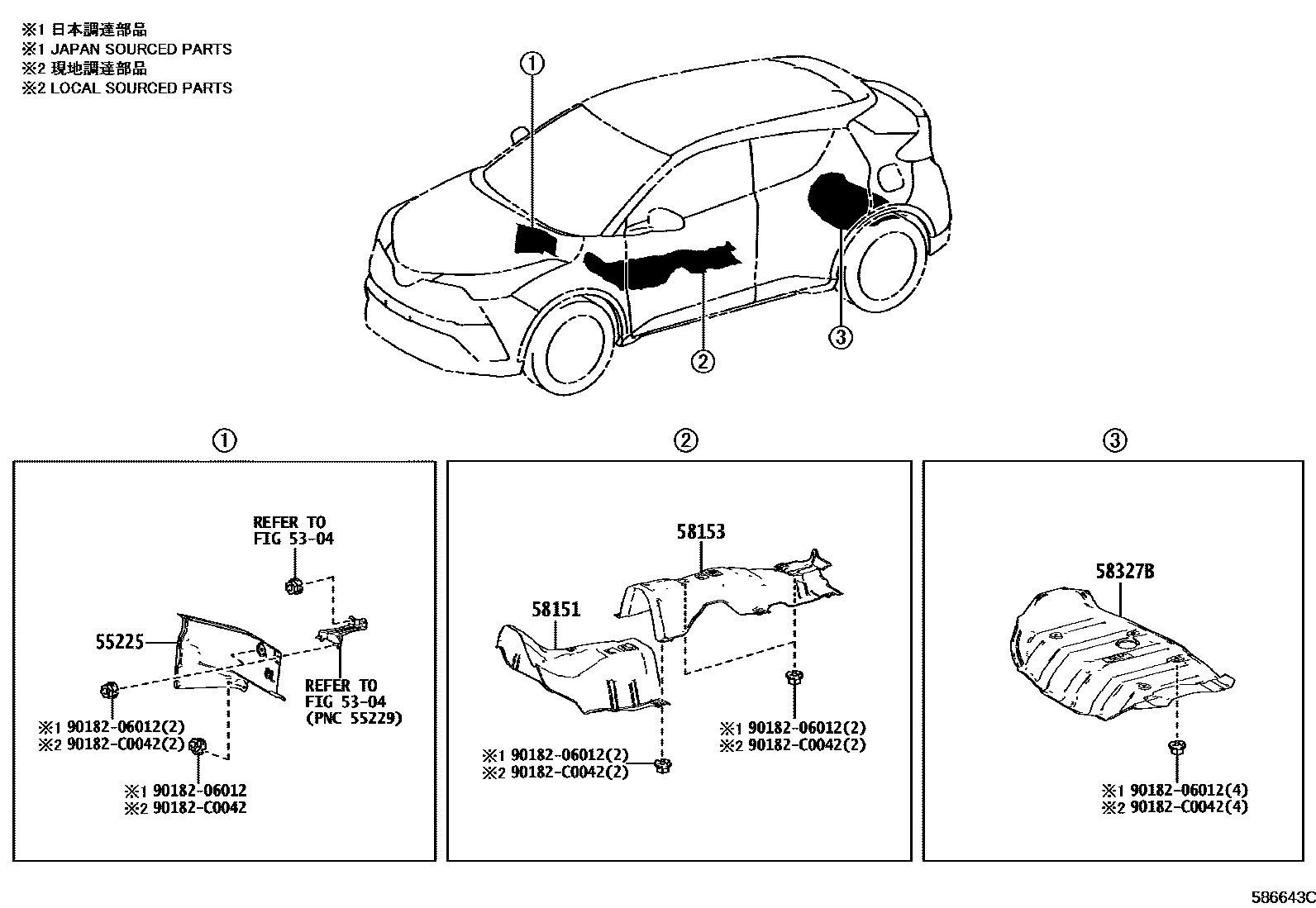 ※1 日本調達部品
※1 JAPAN SOURCED PARTS
※2 現地調達部品
※2 LOCAL SOURCED PARTS

①

②

③

①

REFER TO
FIG 53-04

55225

REFER TO
FIG 53-04
(PNC 55229)

※1 90182-06012(2)
※2 90182-C0042(2)

※1 90182-06012
※2 90182-C0042

②

58153

58151

※1 90182-06012(2)
※2 90182-C0042(2)

※1 90182-06012(2)
※2 90182-C0042(2)

③

58327B

※1 90182-06012(4)
※2 90182-C0042(4)

586643C