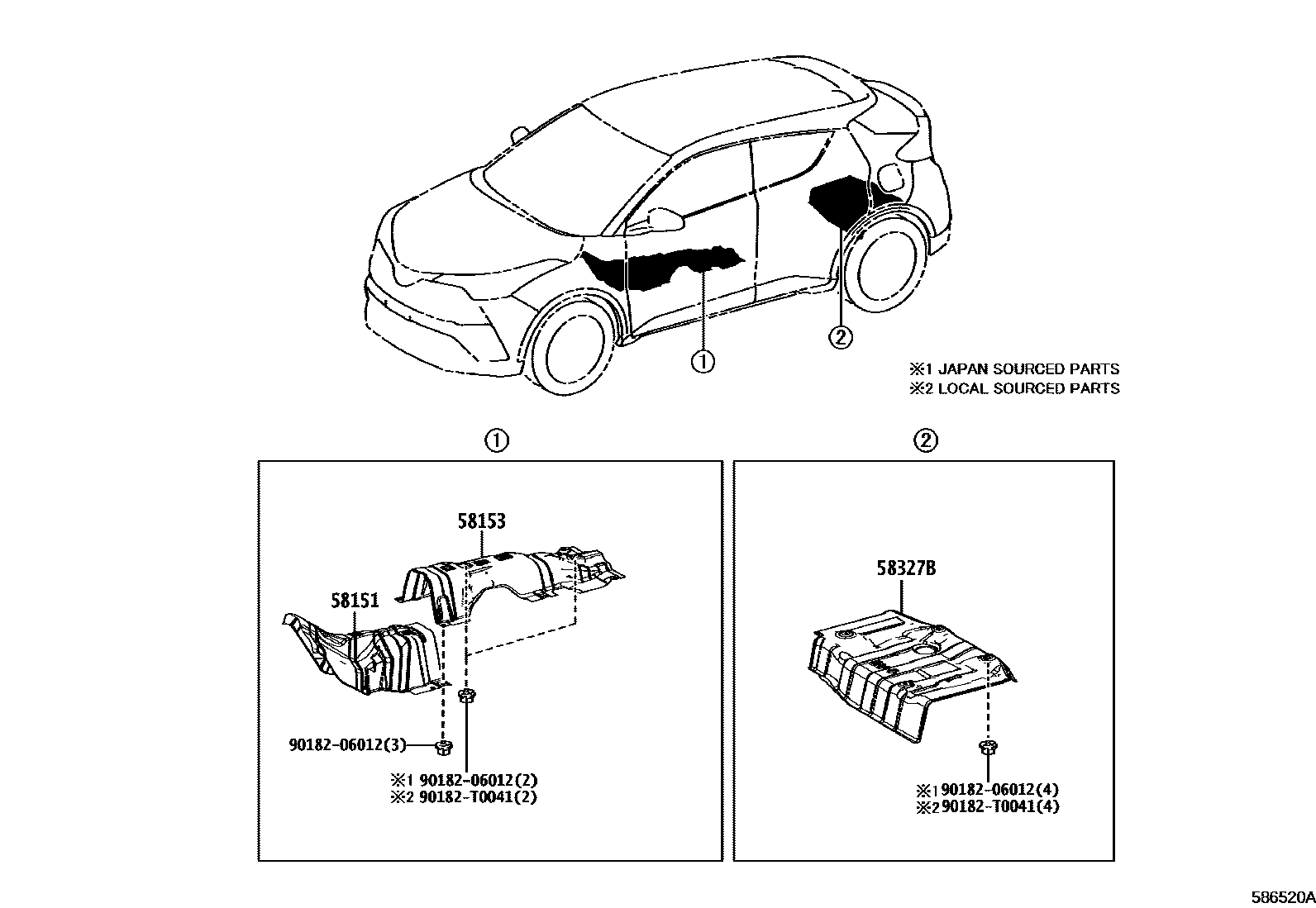 ①
②
※1 JAPAN SOURCED PARTS
※2 LOCAL SOURCED PARTS

①
58153
58151
90182-06012(3)
※1 90182-06012(2)
※2 90182-T0041(2)

②
58327B
※1 90182-06012(4)
※2 90182-T0041(4)

586520A