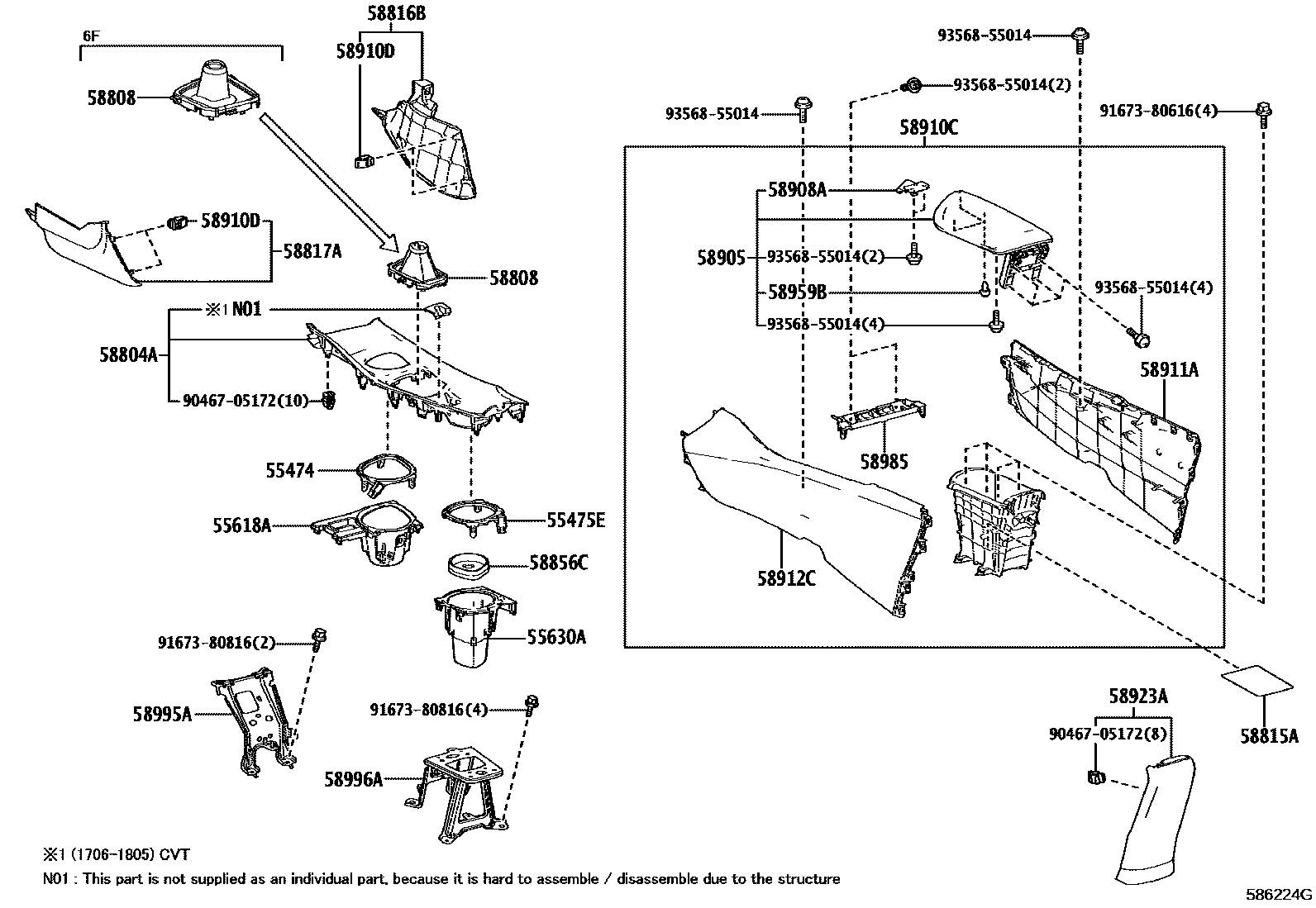 6F
58808
58816B
58910D
58910D
58817A
58808
※1 N01
58804A
90467-05172(10)
55474
55618A
55475E
58856C
55630A
91673-80816(2)
58995A
91673-80816(4)
58996A
93568-55014
93568-55014(2)
93568-55014
91673-80616(4)
58910C
58908A
58905
93568-55014(2)
58959B
93568-55014(4)
93568-55014(4)
58911A
58985
58912C
58923A
90467-05172(8)
58815A
※1 (1706-1805) CVT
N01 : This part is not supplied as an individual part, because it is hard to assemble / disassemble due to the structure
586224G