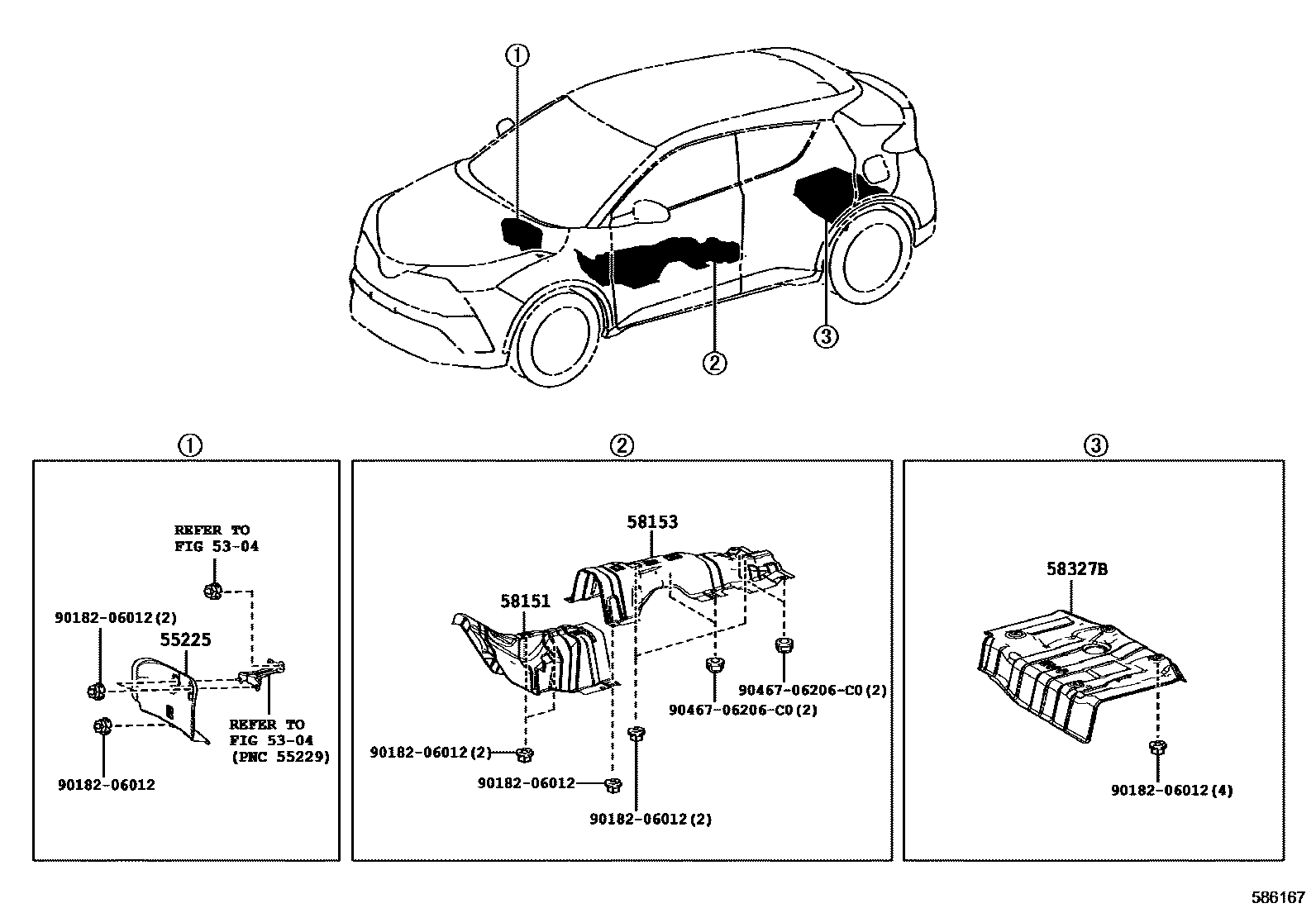 ①

②

③

①

REFER TO
FIG 53-04

90182-06012(2)

55225

REFER TO
FIG 53-04
(PNC 55229)

90182-06012

②

58153

58151

90467-06206-C0(2)

90467-06206-C0(2)

90182-06012(2)

90182-06012

90182-06012(2)

③

58327B

90182-06012(4)

586167