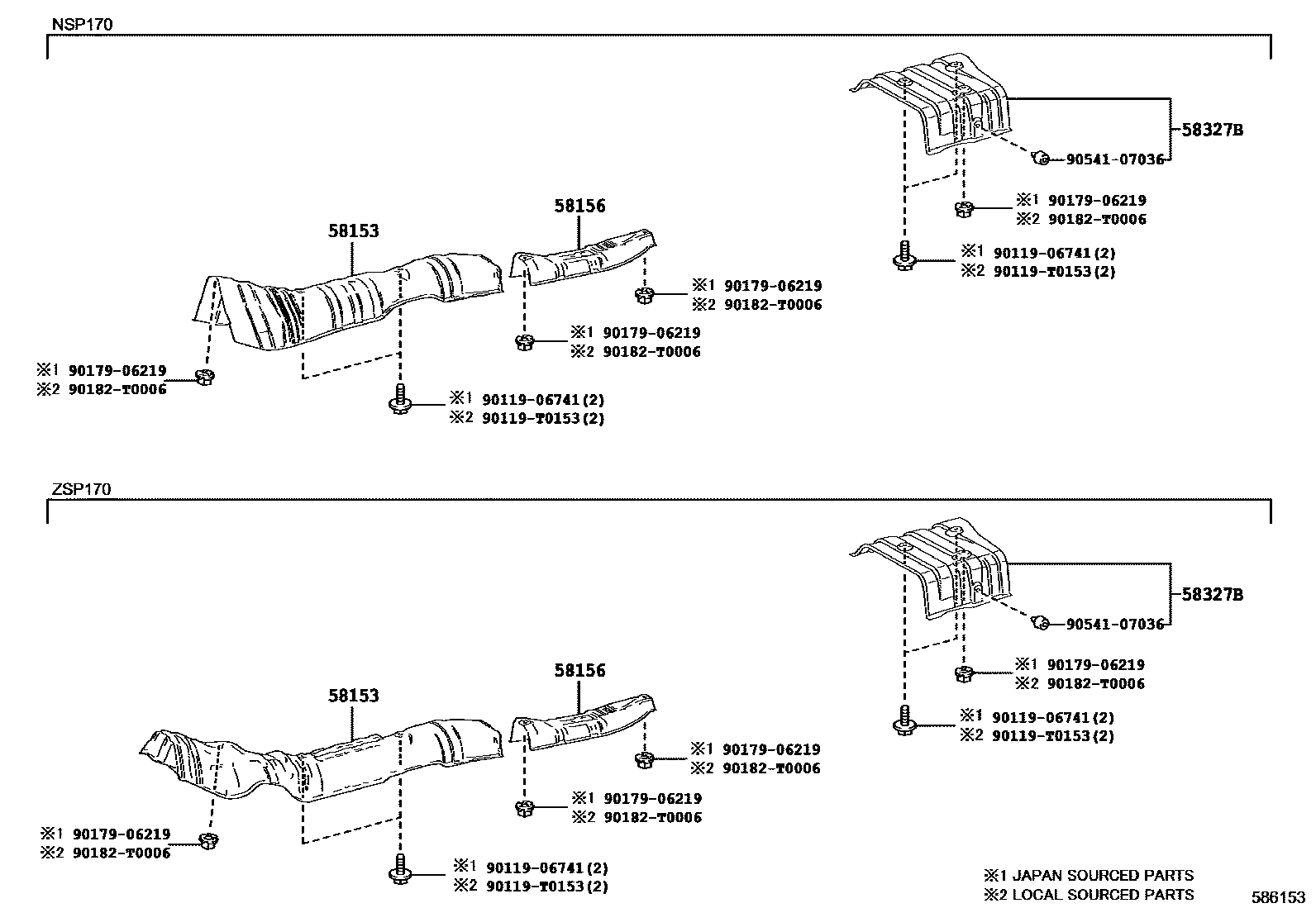 NSP170

58327B
90541-07036
※1 90179-06219
※2 90182-T0006
※1 90119-06741(2)
※2 90119-T0153(2)

58153
58156
※1 90179-06219
※2 90182-T0006
※1 90179-06219
※2 90182-T0006
※1 90179-06219
※2 90182-T0006
※1 90119-06741(2)
※2 90119-T0153(2)

ZSP170

58327B
90541-07036
※1 90179-06219
※2 90182-T0006
※1 90119-06741(2)
※2 90119-T0153(2)

58153
58156
※1 90179-06219
※2 90182-T0006
※1 90179-06219
※2 90182-T0006
※1 90179-06219
※2 90182-T0006
※1 90119-06741(2)
※2 90119-T0153(2)

※1 JAPAN SOURCED PARTS
※2 LOCAL SOURCED PARTS
586153