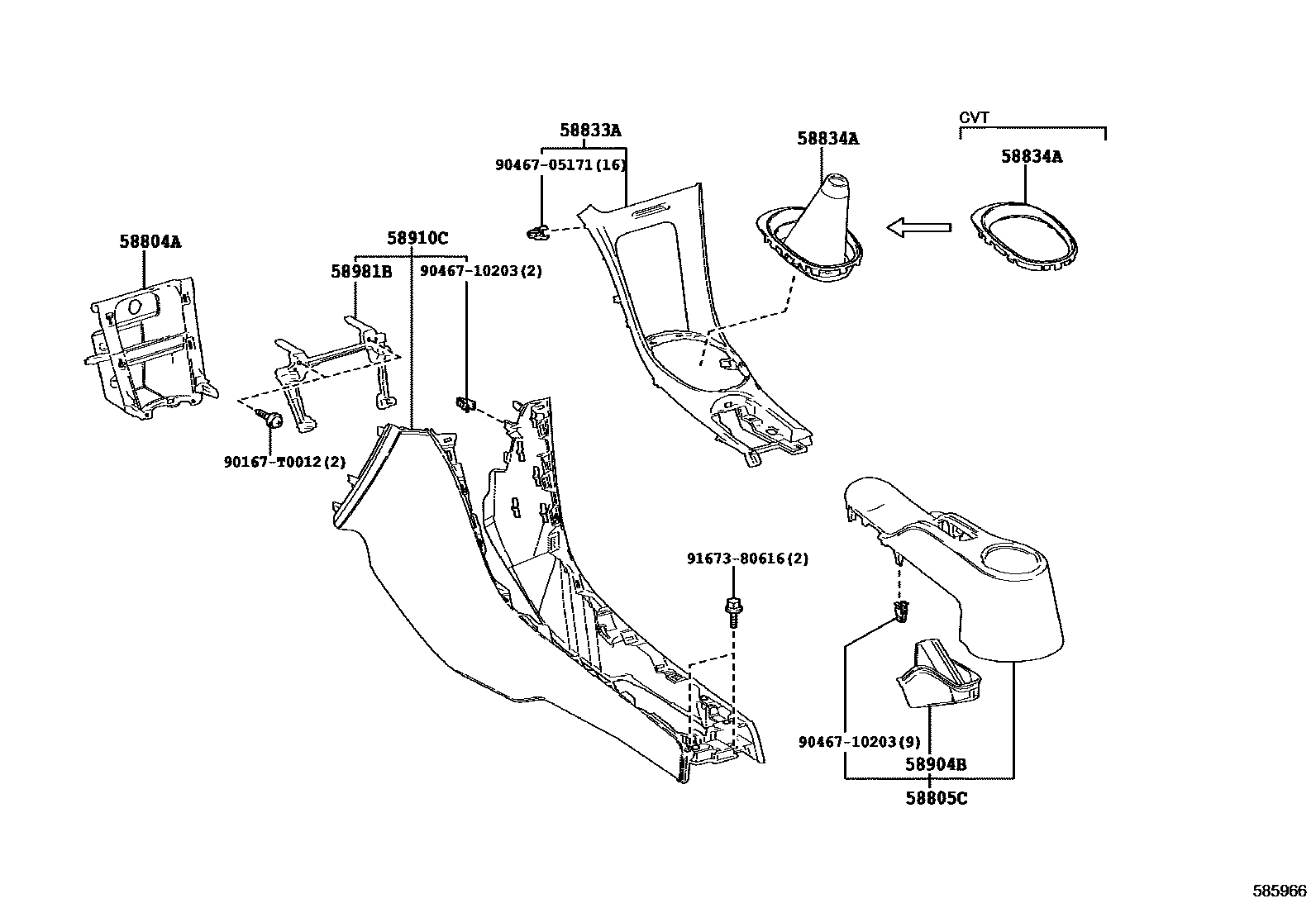 58833A

90467-05171(16)

58834A

CVT

58834A

58804A

58910C

58981B

90467-10203(2)

90167-T0012(2)

91673-80616(2)

90467-10203(9)

58904B

58805C

585966