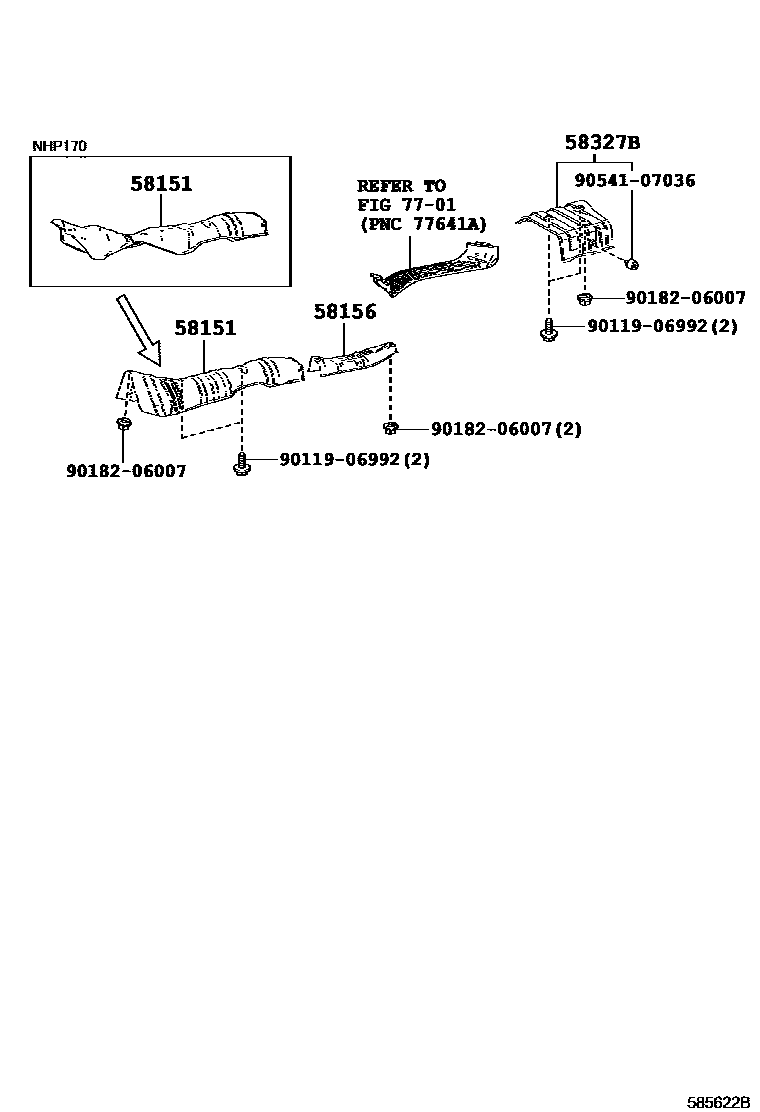 NHP170

58151

REFER TO
FIG 77-01
(PNC 77641A)

58327B

90541-07036

90182-06007

90119-06992(2)

58151

58156

90182-06007(2)

90182-06007

90119-06992(2)

585622B