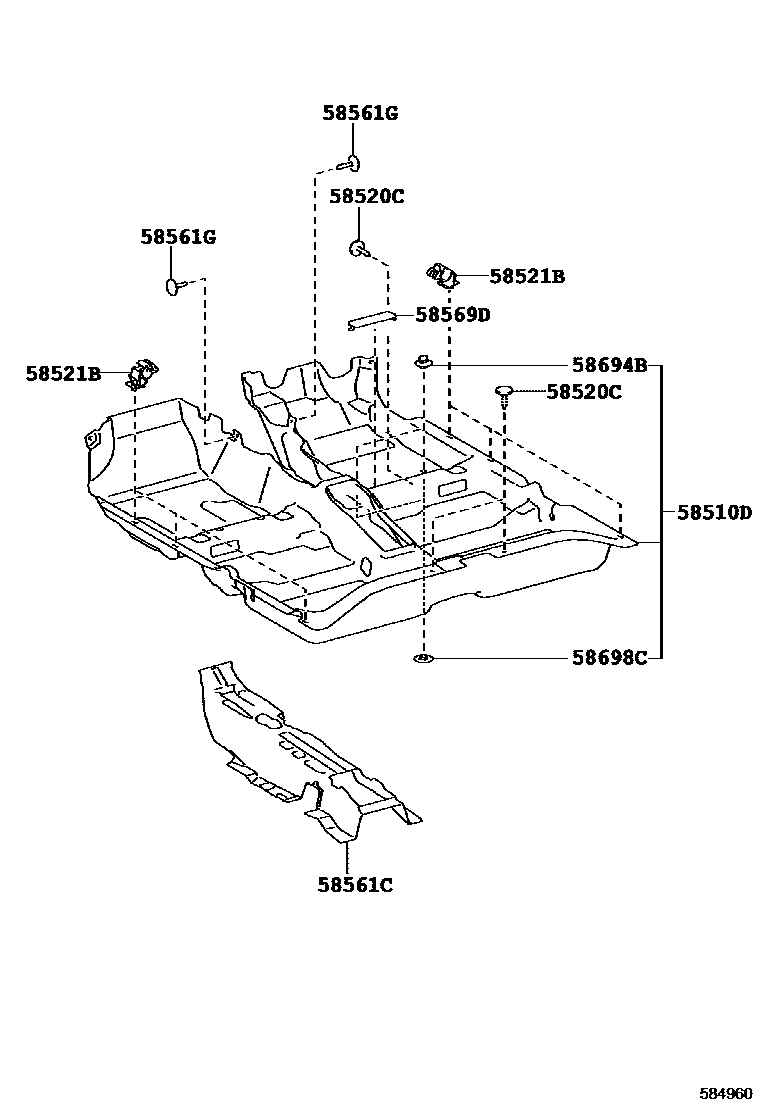 58561G
58520C
58561G
58521B
58569D
58521B
58694B
58520C
58510D
58698C
58561C
584960