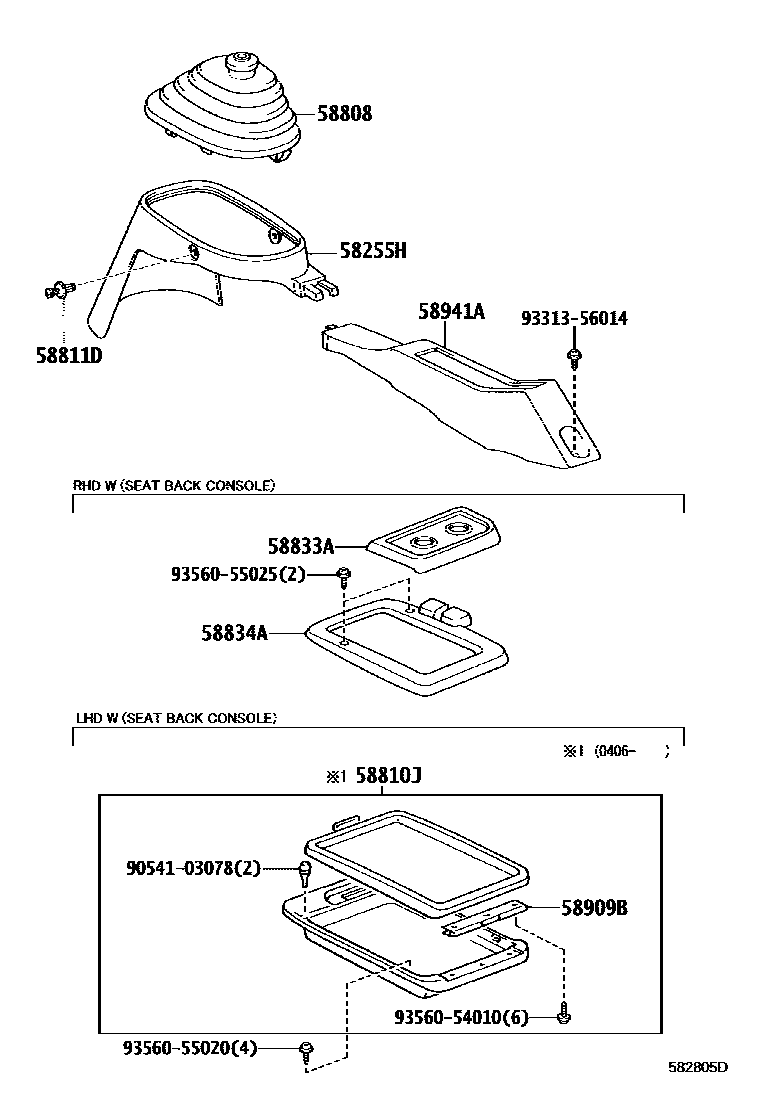 58808

58255H

58811D

58941A

93313-56014

RHD W (SEAT BACK CONSOLE)

58833A

93560-55025(2)

58834A

LHD W (SEAT BACK CONSOLE)

※1 (0406- )

※1 58810J

90541-03078(2)

58909B

93560-54010(6)

93560-55020(4)

582805D