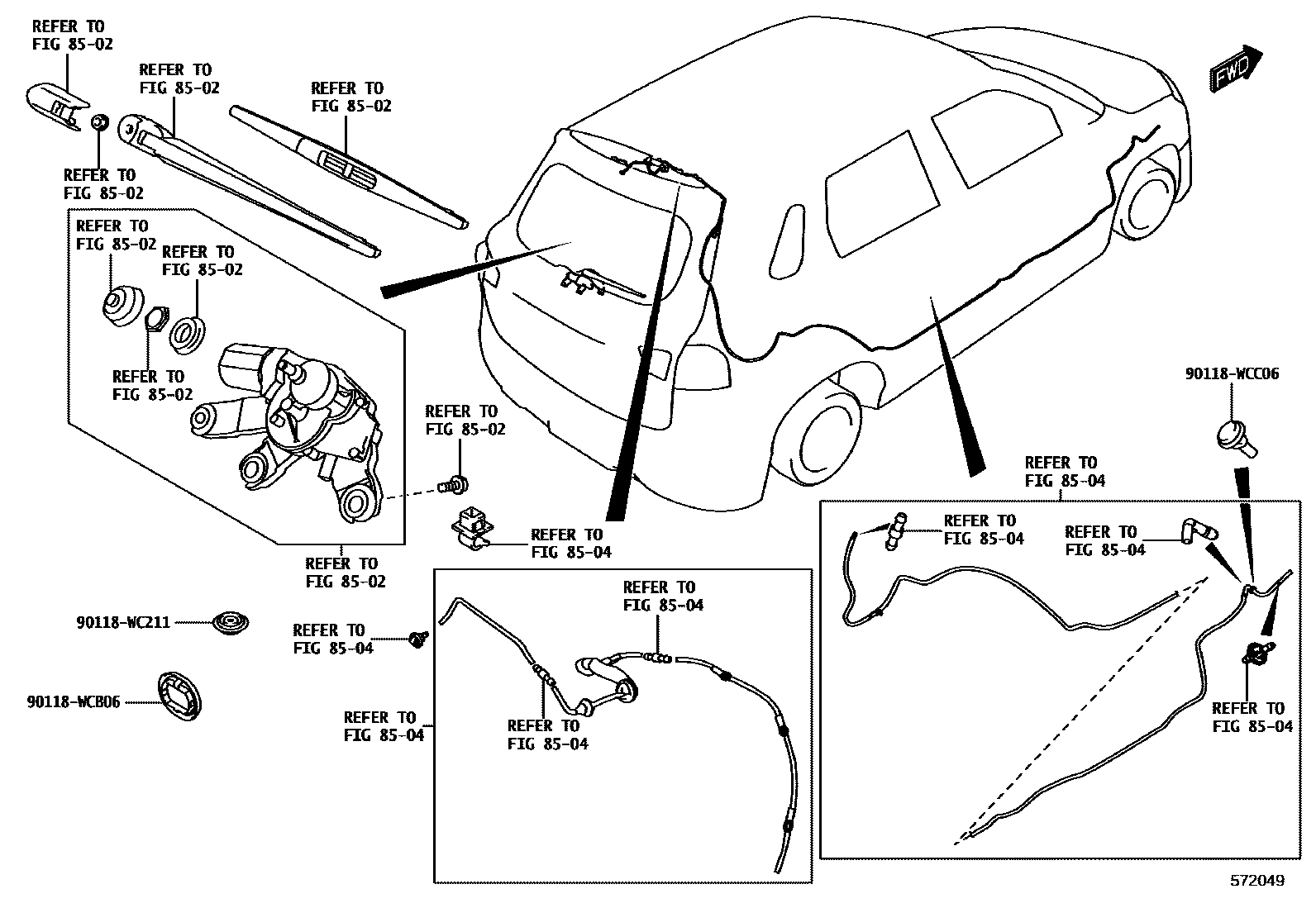 REFER TO
FIG 85-02

REFER TO
FIG 85-02

REFER TO
FIG 85-02

FWD

REFER TO
FIG 85-02

REFER TO
FIG 85-02

REFER TO
FIG 85-02

REFER TO
FIG 85-02

REFER TO
FIG 85-02

90118-WCC06

REFER TO
FIG 85-04

REFER TO
FIG 85-04

REFER TO
FIG 85-04

REFER TO
FIG 85-04

REFER TO
FIG 85-02

REFER TO
FIG 85-04

90118-WC211

REFER TO
FIG 85-04

90118-WCB06

REFER TO
FIG 85-04

REFER TO
FIG 85-04

REFER TO
FIG 85-04

572049