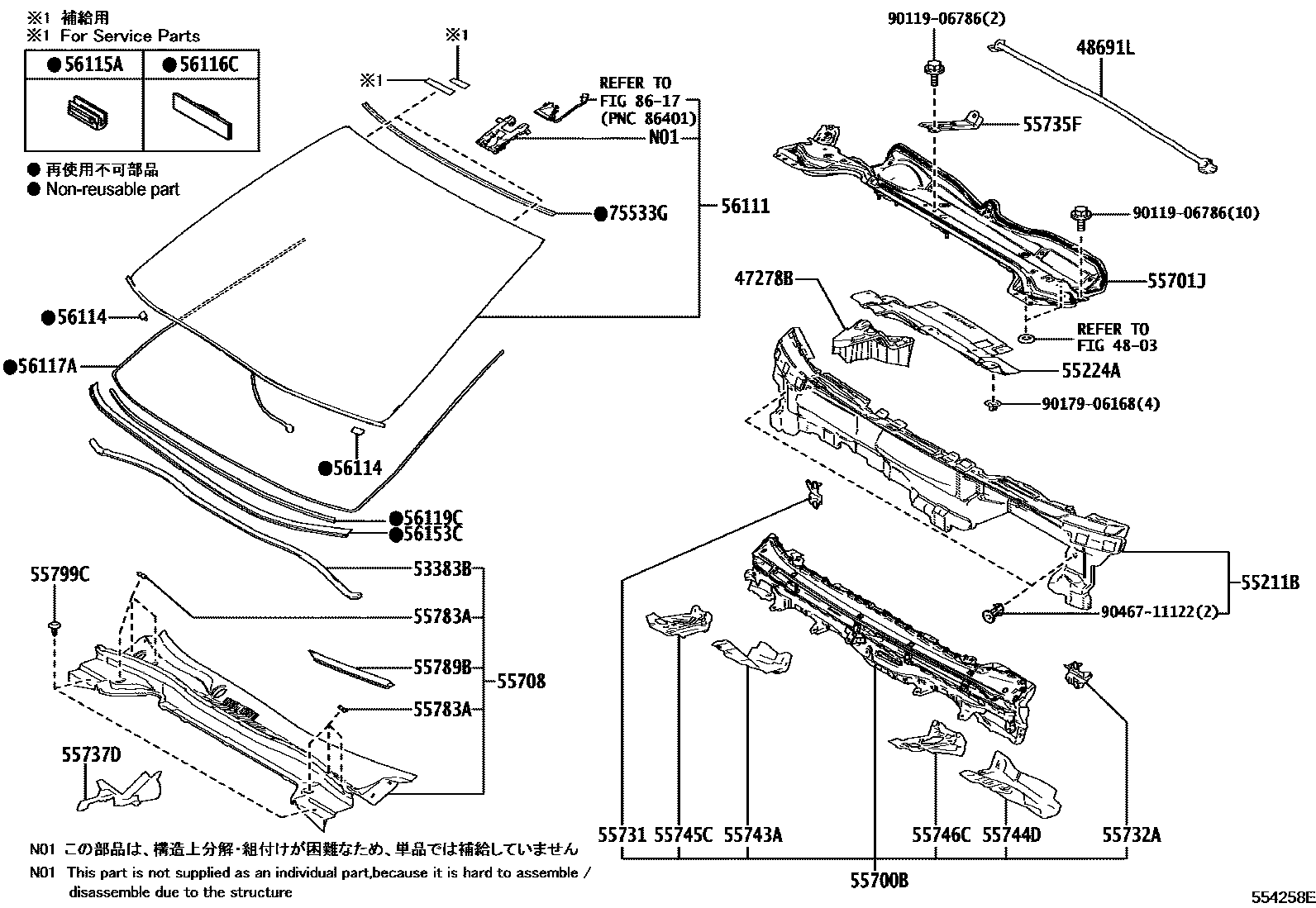 ※1 補給用
※1 For Service Parts

| ●56115A | ●56116C |
|---|---|
| | |

● 再使用不可部品
● Non-reusable part

※1
※1
REFER TO FIG 86-17 (PNC 86401)
N01
●75533G
56111
●56114
●56117A
●56114
●56119C
●56153C
55799C
53383B
55783A
55789B
55708
55783A
55737D

90119-06786(2)
48691L
55735F
90119-06786(10)
55701J
47278B
REFER TO FIG 48-03
55224A
90179-06168(4)
55211B
90467-11122(2)
55731 55745C 55743A 55746C 55744D 55732A
55700B

N01 この部品は、構造上分解・組付けが困難なため、単品では補給していません
N01 This part is not supplied as an individual part,because it is hard to assemble / disassemble due to the structure

554258E