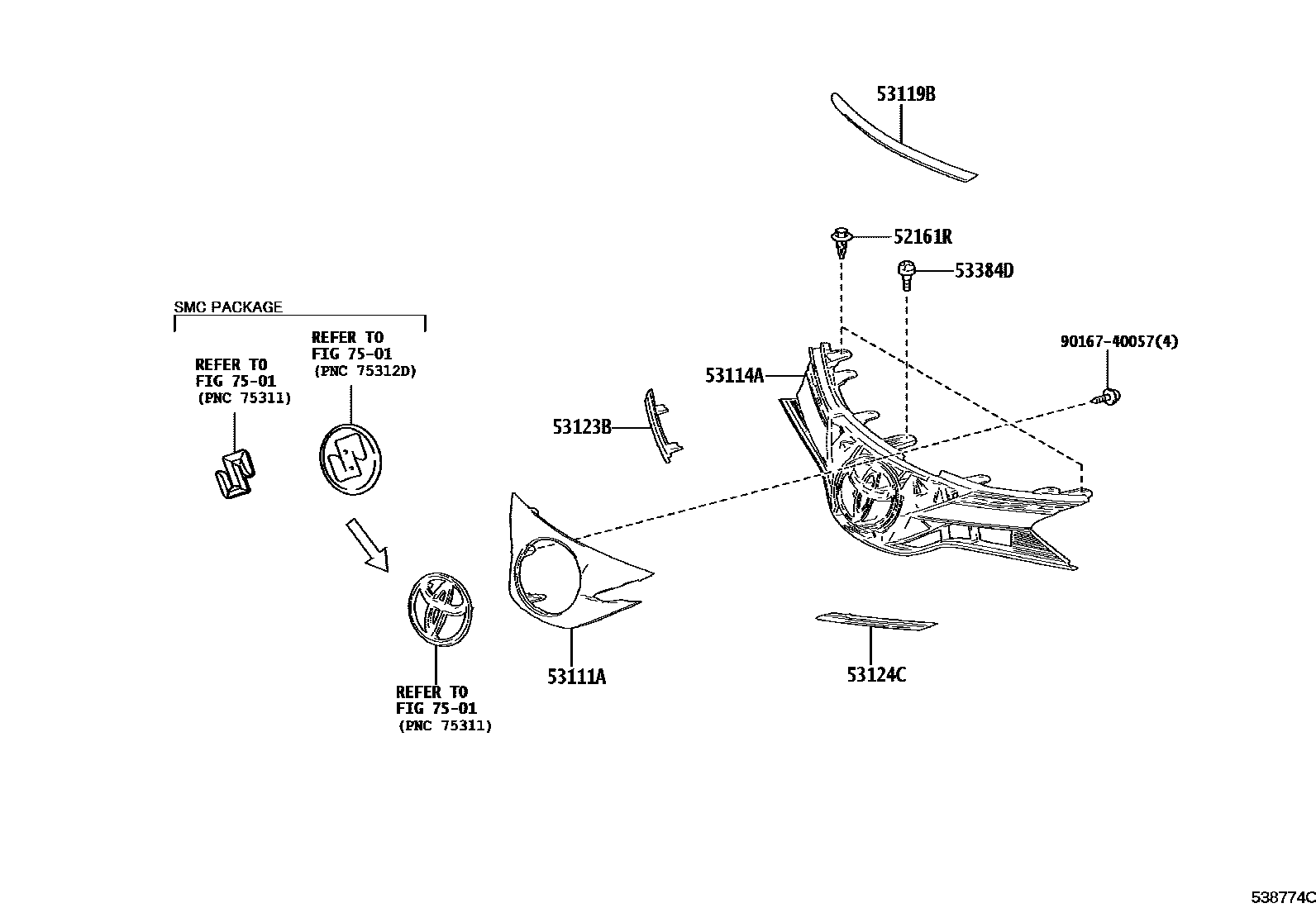 53119B

52161R

53384D

SMC PACKAGE

REFER TO
FIG 75-01
(PNC 75312D)

REFER TO
FIG 75-01
(PNC 75311)

90167-40057(4)

53114A

53123B

53111A

53124C

REFER TO
FIG 75-01
(PNC 75311)

538774C