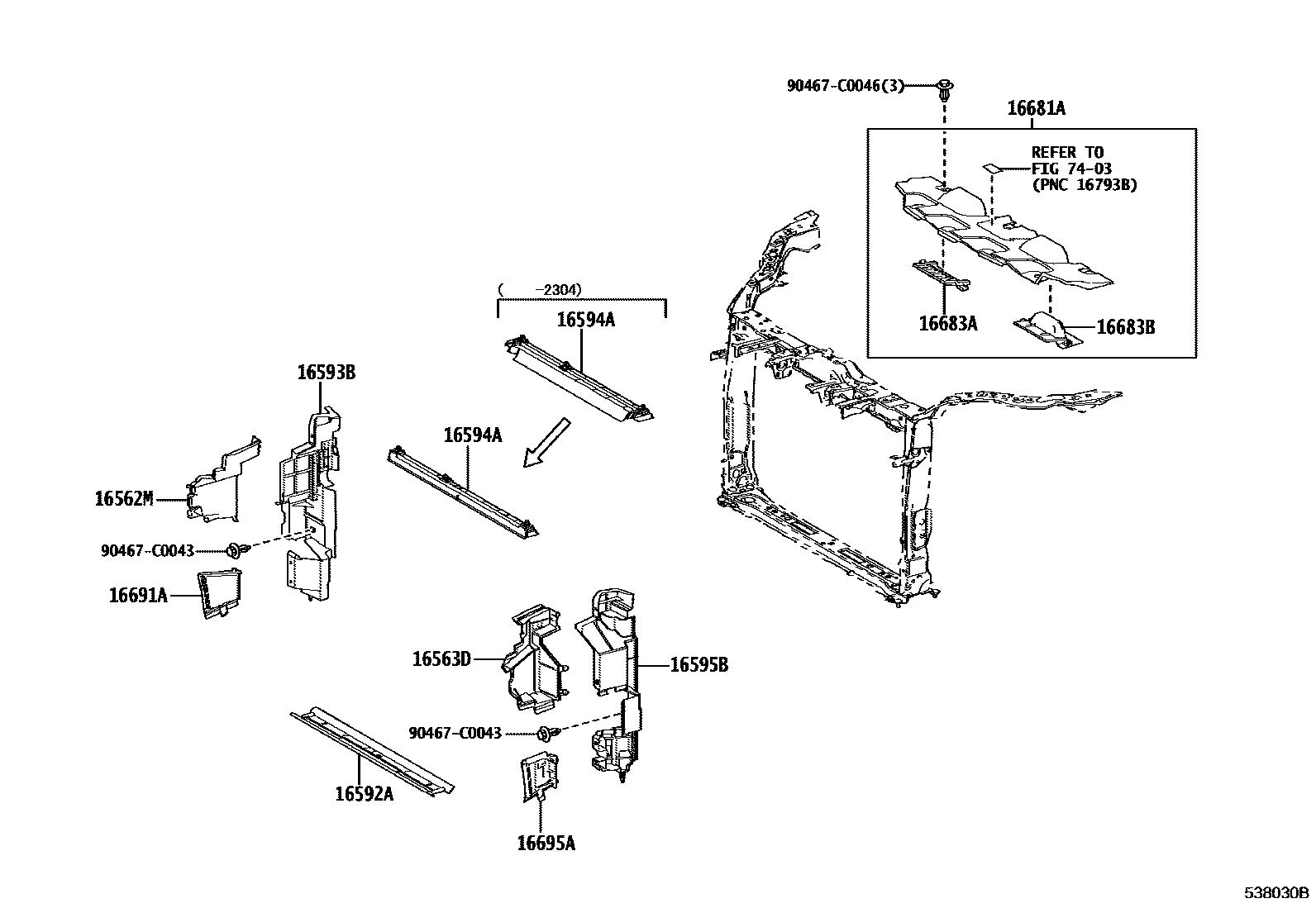 90467-C0046(3)

16681A

REFER TO
FIG 74-03
(PNC 16793B)

16683A

16683B

( -2304)

16594A

16593B

16594A

16562M

90467-C0043

16691A

16563D

16595B

90467-C0043

16592A

16695A

538030B