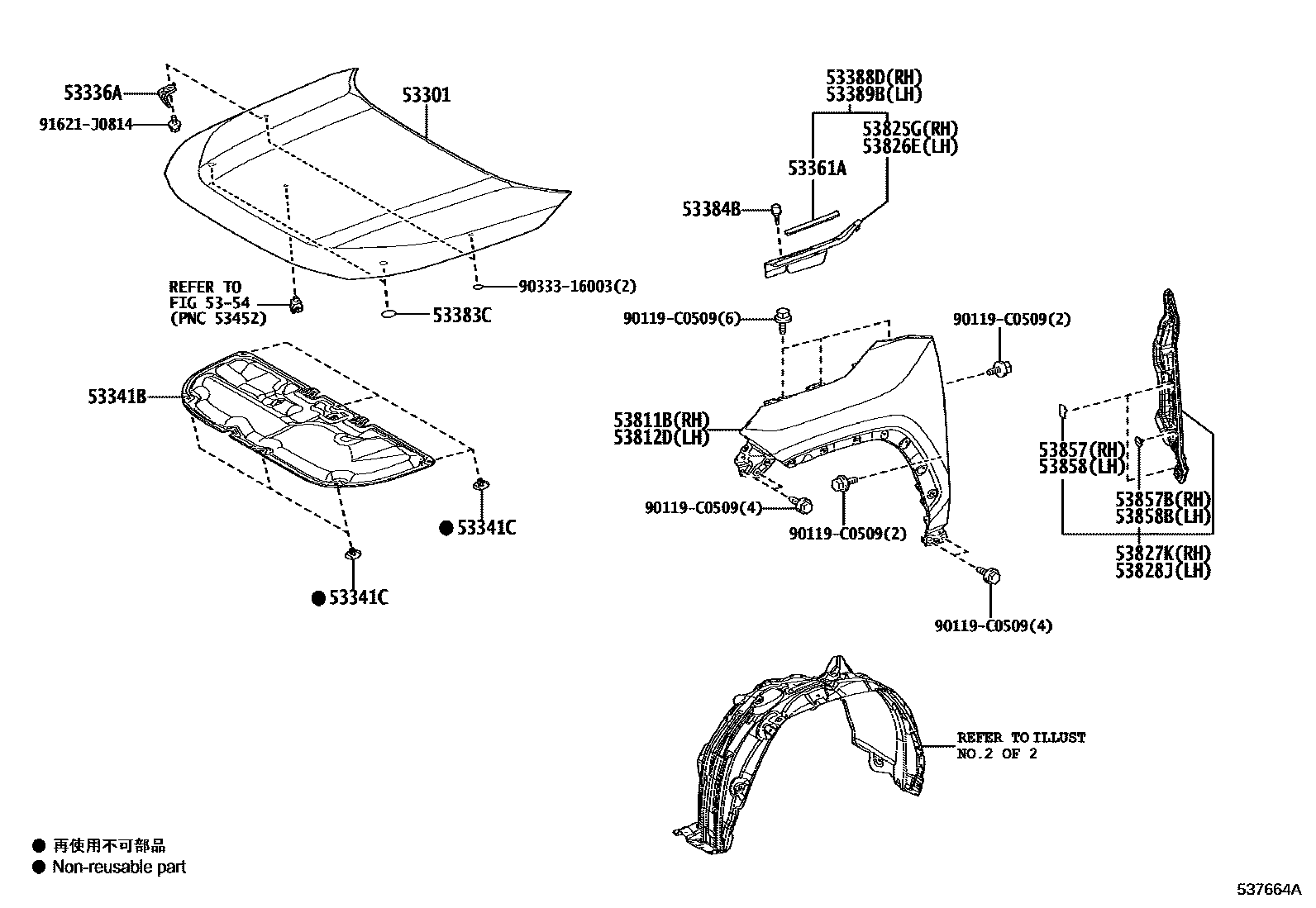 53336A
91621-J0814
53301
REFER TO
FIG 53-54
(PNC 53452)
90333-16003(2)
53383C
53341B
● 53341C
● 53341C

53388D(RH)
53389B(LH)
53825G(RH)
53826E(LH)
53361A
53384B
90119-C0509(6)
90119-C0509(2)
53811B(RH)
53812D(LH)
90119-C0509(4)
90119-C0509(2)
90119-C0509(4)
53857(RH)
53858(LH)
53857B(RH)
53858B(LH)
53827K(RH)
53828J(LH)
REFER TO ILLUST
NO.2 OF 2

● 再使用不可部品
● Non-reusable part

537664A