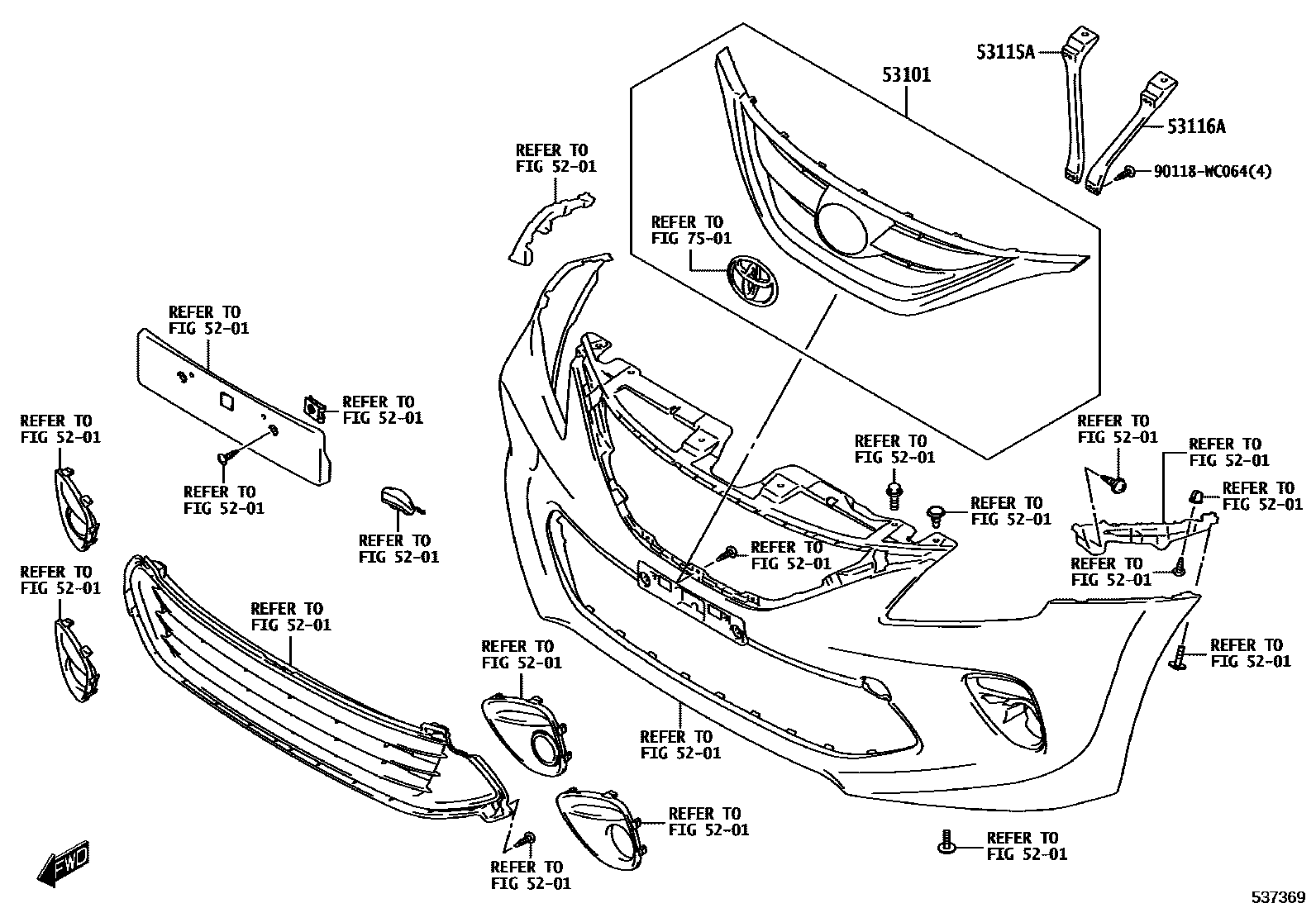 53115A

53101

53116A

90118-WC064(4)

REFER TO
FIG 52-01

REFER TO
FIG 75-01

REFER TO
FIG 52-01

REFER TO
FIG 52-01

REFER TO
FIG 52-01

REFER TO
FIG 52-01

REFER TO
FIG 52-01

REFER TO
FIG 52-01

REFER TO
FIG 52-01

REFER TO
FIG 52-01

REFER TO
FIG 52-01

REFER TO
FIG 52-01

REFER TO
FIG 52-01

REFER TO
FIG 52-01

REFER TO
FIG 52-01

REFER TO
FIG 52-01

REFER TO
FIG 52-01

REFER TO
FIG 52-01

REFER TO
FIG 52-01

REFER TO
FIG 52-01

REFER TO
FIG 52-01

REFER TO
FIG 52-01

FWD

537369