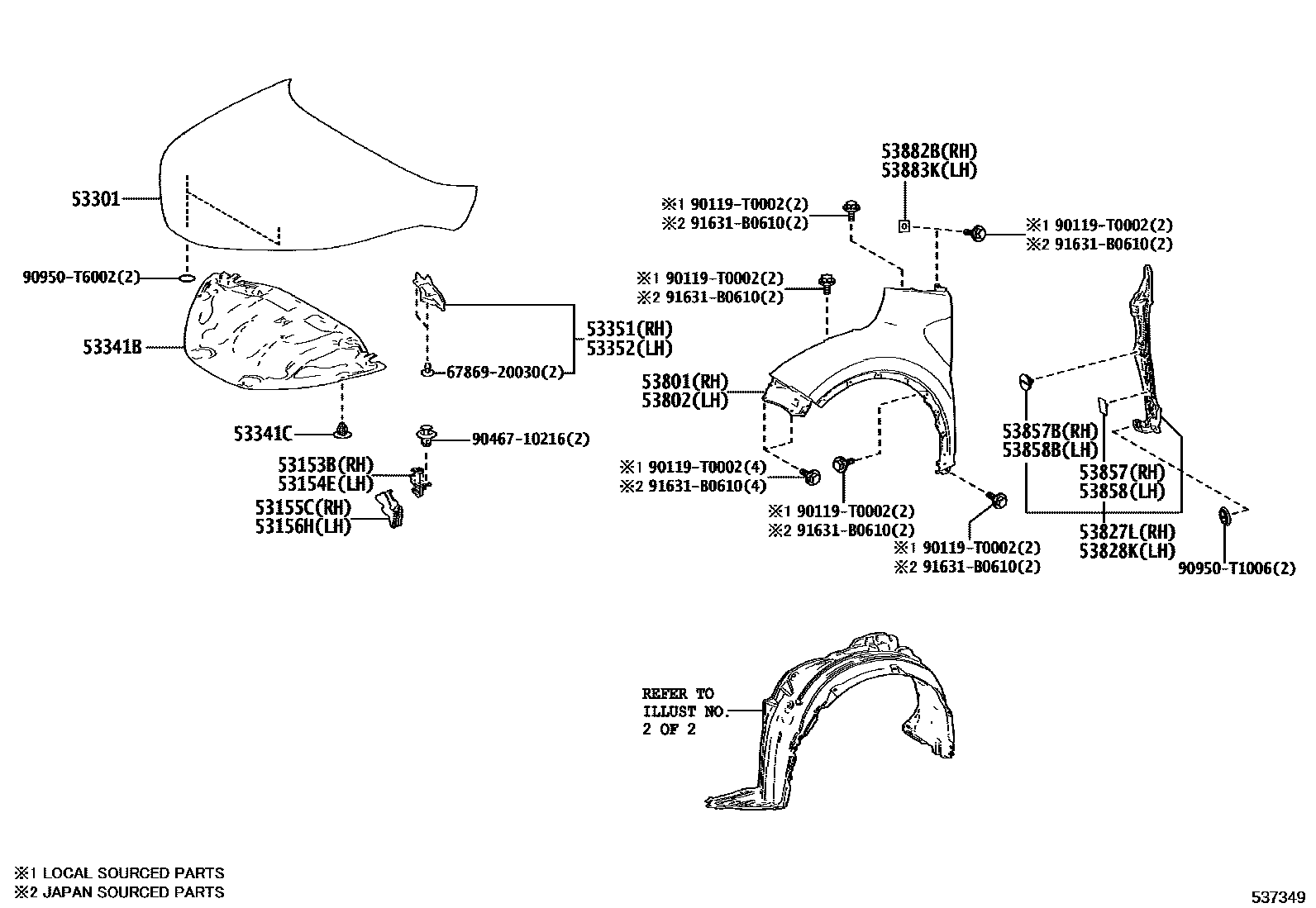 53301

90950-T6002(2)

53341B

53341C

53351(RH)
53352(LH)

67869-20030(2)

90467-10216(2)

53153B(RH)
53154E(LH)

53155C(RH)
53156H(LH)

53882B(RH)
53883K(LH)

※1 90119-T0002(2)
※2 91631-B0610(2)

※1 90119-T0002(2)
※2 91631-B0610(2)

※1 90119-T0002(2)
※2 91631-B0610(2)

53801(RH)
53802(LH)

※1 90119-T0002(4)
※2 91631-B0610(4)

※1 90119-T0002(2)
※2 91631-B0610(2)

※1 90119-T0002(2)
※2 91631-B0610(2)

53857B(RH)
53858B(LH)

53857(RH)
53858(LH)

53827L(RH)
53828K(LH)

90950-T1006(2)

REFER TO
ILLUST NO.
2 OF 2

※1 LOCAL SOURCED PARTS
※2 JAPAN SOURCED PARTS

537349