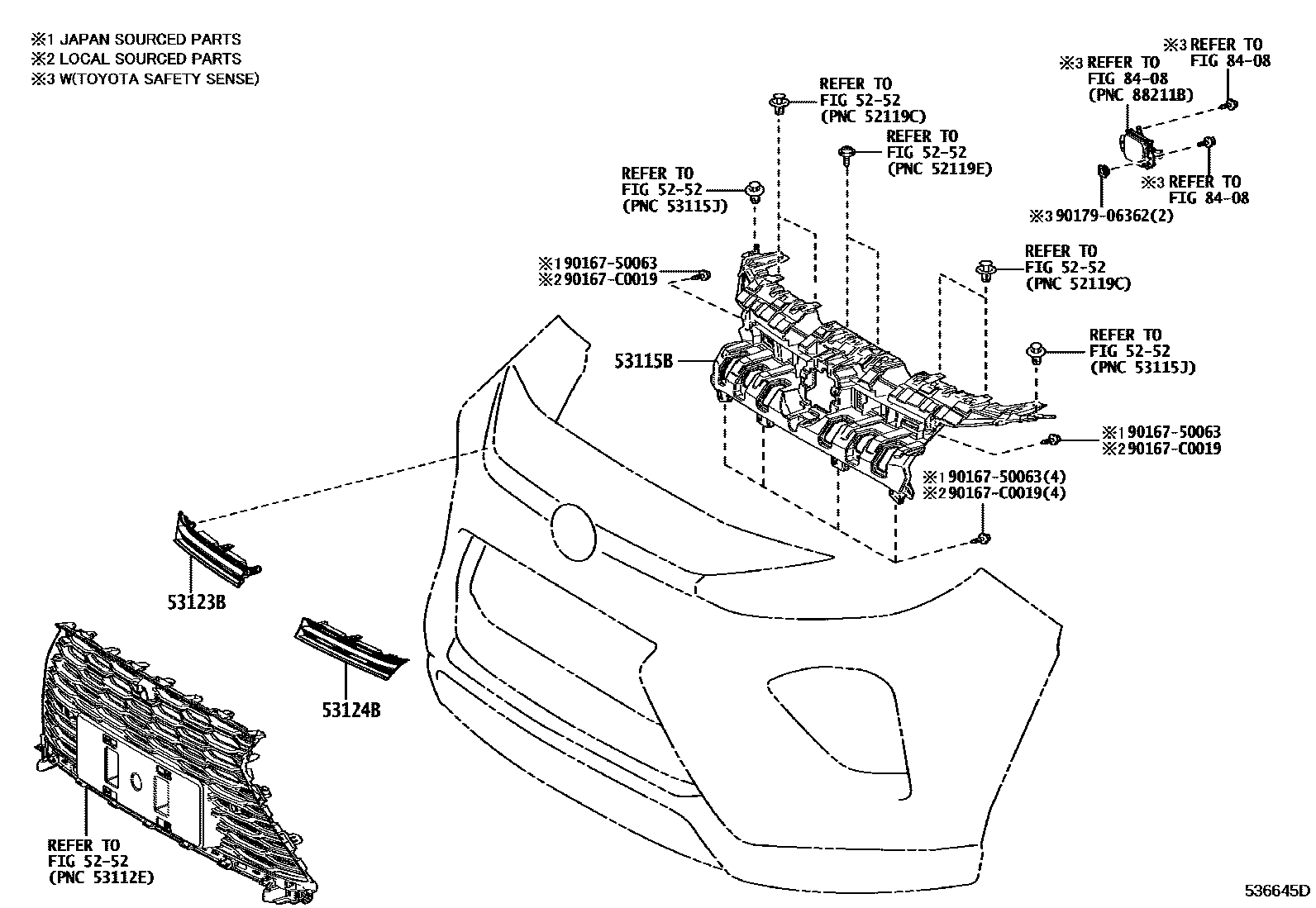 ※1 JAPAN SOURCED PARTS
※2 LOCAL SOURCED PARTS
※3 W(TOYOTA SAFETY SENSE)

※3 REFER TO
FIG 84-08

※3 REFER TO
FIG 84-08
(PNC 88211B)

REFER TO
FIG 52-52
(PNC 52119C)

REFER TO
FIG 52-52
(PNC 52119E)

※3 REFER TO
FIG 84-08

REFER TO
FIG 52-52
(PNC 53115J)

※3 90179-06362(2)

※1 90167-50063
※2 90167-C0019

REFER TO
FIG 52-52
(PNC 52119C)

REFER TO
FIG 52-52
(PNC 53115J)

53115B

※1 90167-50063
※2 90167-C0019

※1 90167-50063(4)
※2 90167-C0019(4)

53123B

53124B

REFER TO
FIG 52-52
(PNC 53112E)

536645D