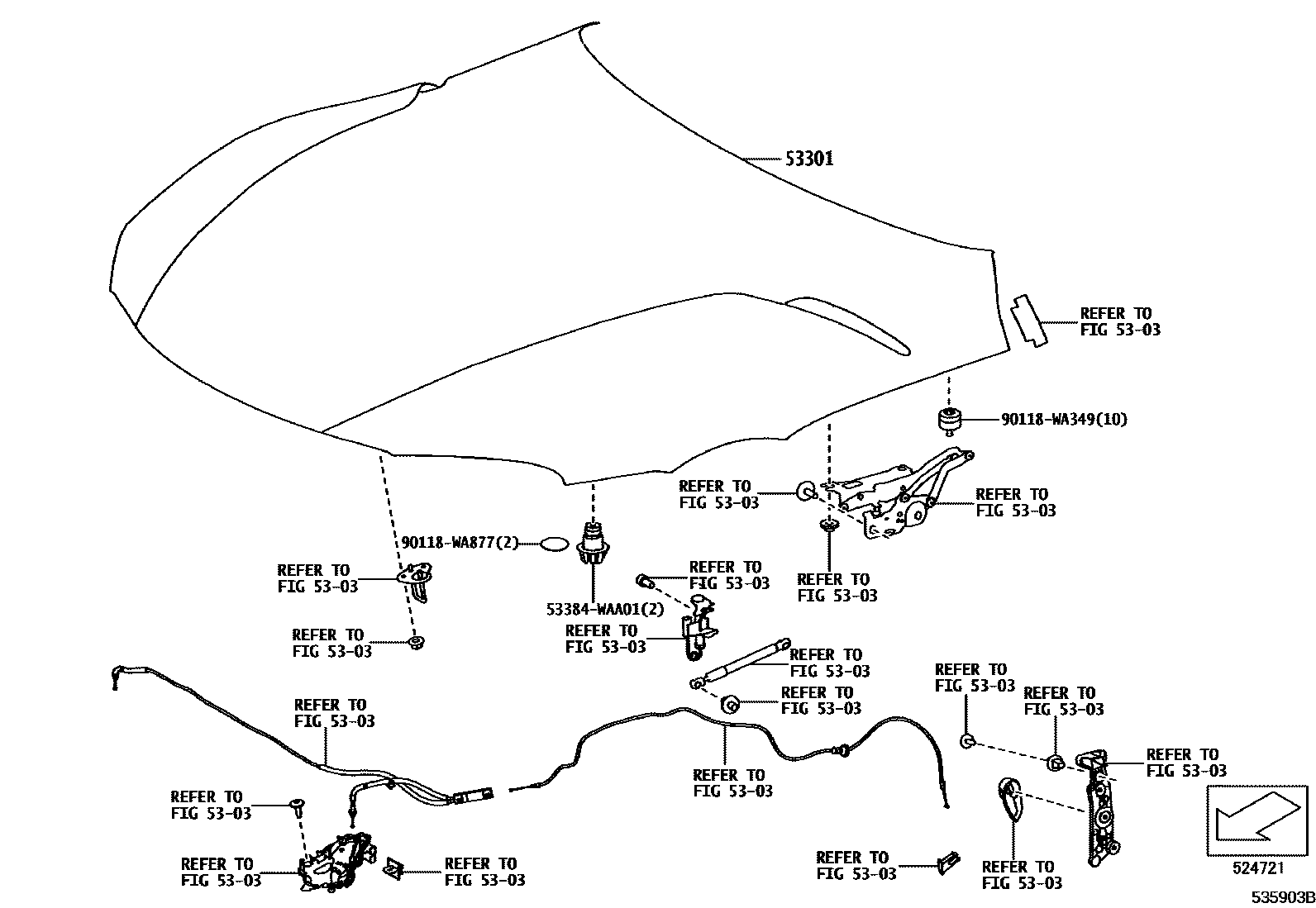 53301

REFER TO
FIG 53-03

90118-WA349(10)

REFER TO
FIG 53-03

REFER TO
FIG 53-03

REFER TO
FIG 53-03

90118-WA877(2)

REFER TO
FIG 53-03

REFER TO
FIG 53-03

53384-WAA01(2)

REFER TO
FIG 53-03

REFER TO
FIG 53-03

REFER TO
FIG 53-03

REFER TO
FIG 53-03

REFER TO
FIG 53-03

REFER TO
FIG 53-03

REFER TO
FIG 53-03

REFER TO
FIG 53-03

REFER TO
FIG 53-03

REFER TO
FIG 53-03

REFER TO
FIG 53-03

REFER TO
FIG 53-03

REFER TO
FIG 53-03

REFER TO
FIG 53-03

524721

535903B