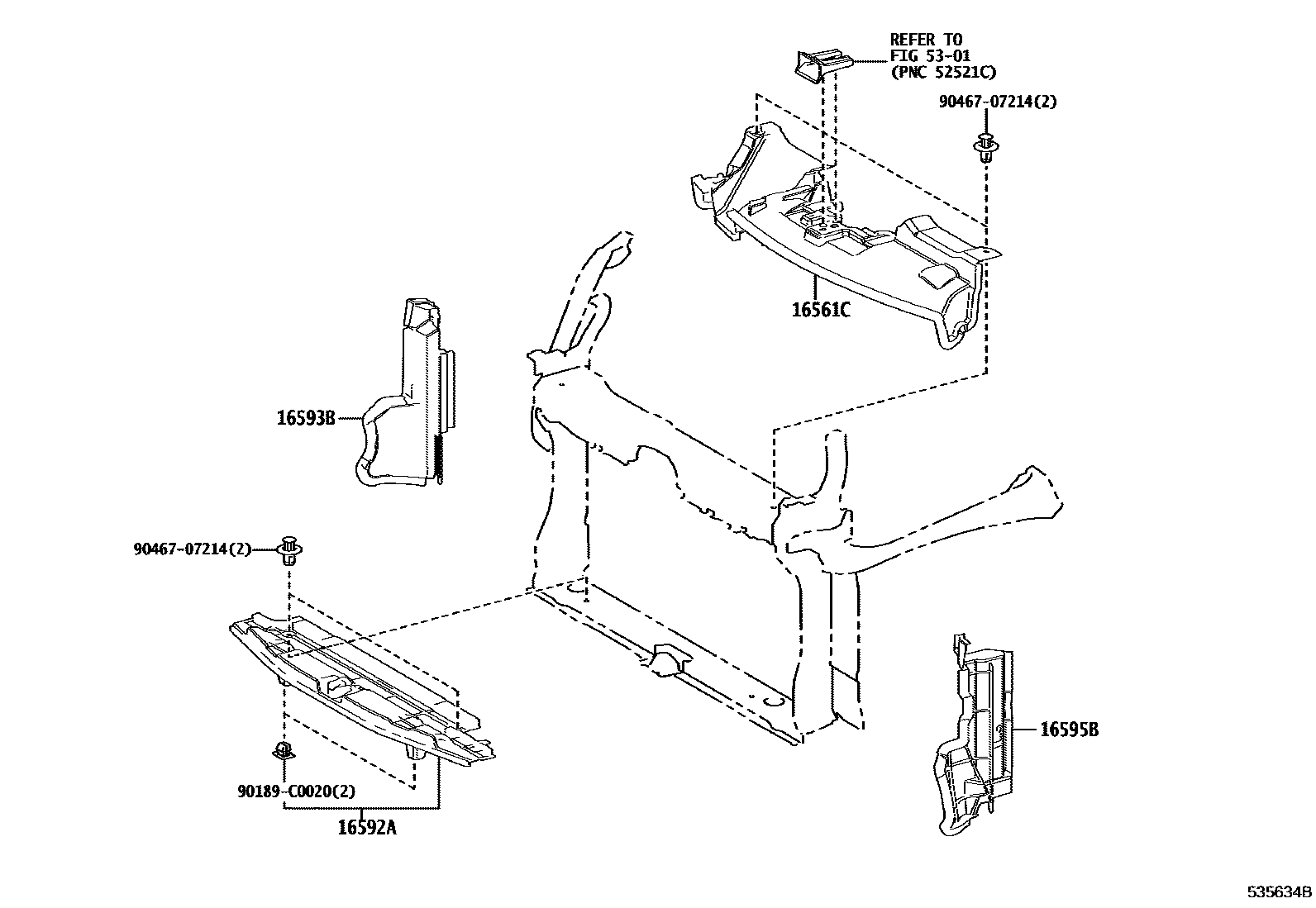 REFER TO
FIG 53-01
(PNC 52521C)

90467-07214(2)

16561C

16593B

90467-07214(2)

16595B

90189-C0020(2)

16592A

535634B