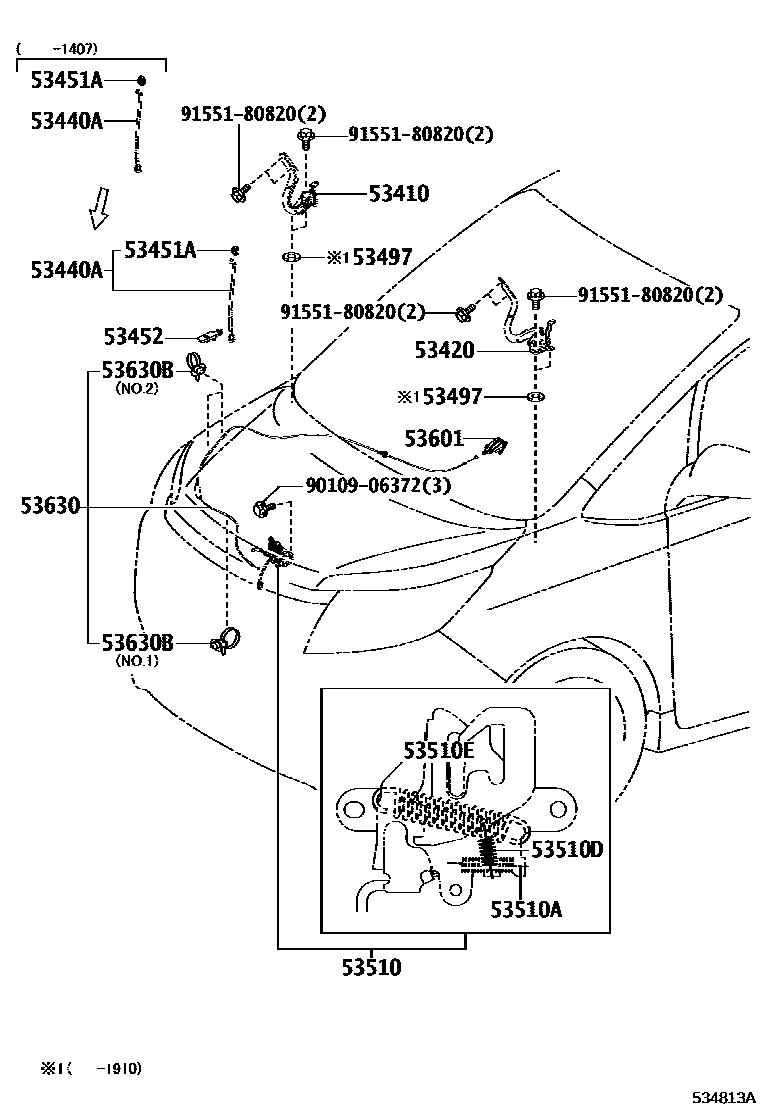 ( -1407)
53451A
53440A
91551-80820(2)
91551-80820(2)
53410
53440A
53451A
※1 53497
91551-80820(2)
91551-80820(2)
53452
53420
53630B
(NO.2)
※1 53497
53601
53630
90109-06372(3)
53630B
(NO.1)
53510E
53510D
53510A
53510
※1( -1910)
534813A