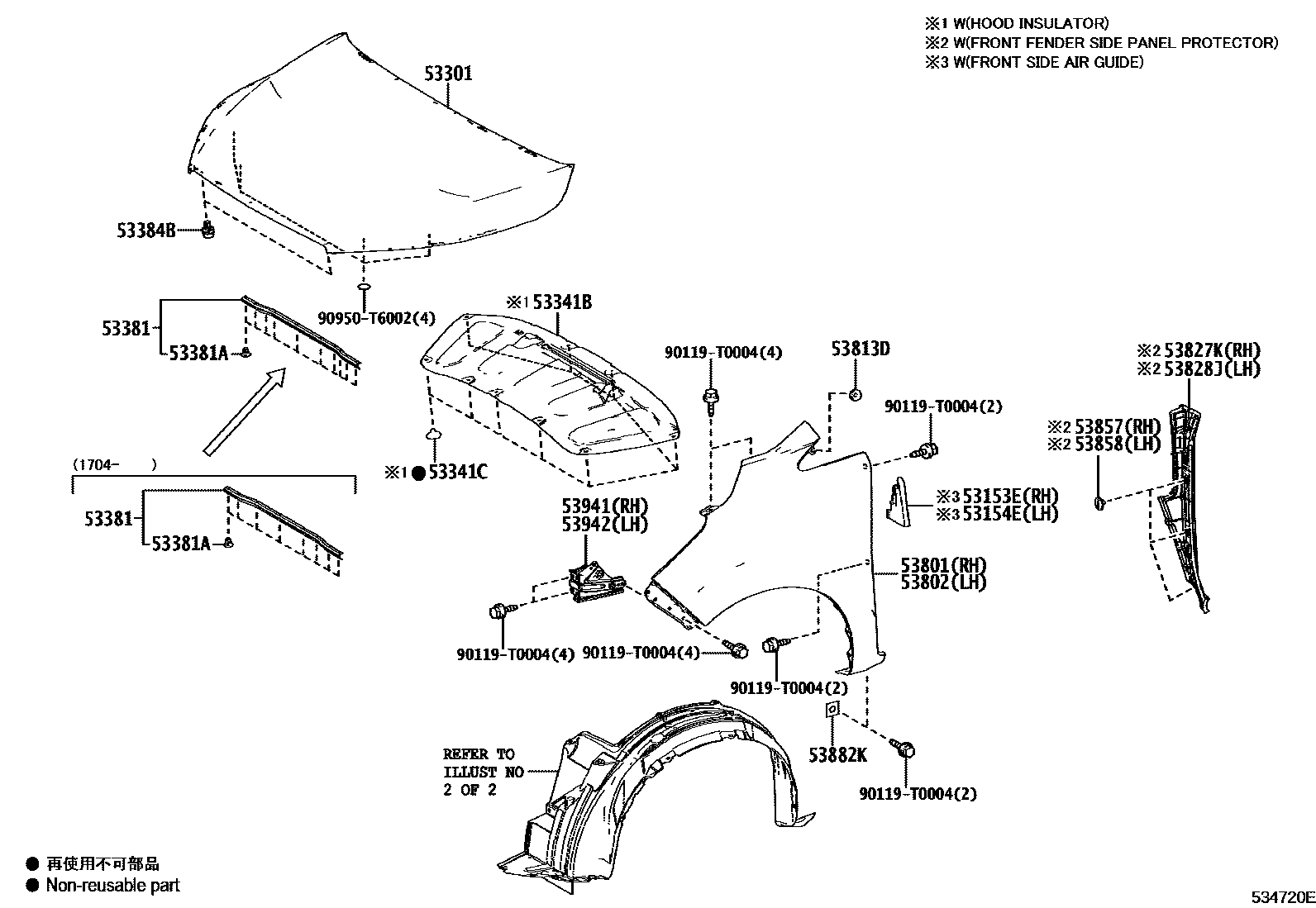 ※1 W(HOOD INSULATOR)
※2 W(FRONT FENDER SIDE PANEL PROTECTOR)
※3 W(FRONT SIDE AIR GUIDE)

53301

53384B

53381
53381A

90950-T6002(4)

※1 53341B

※1 ● 53341C

(1704- )

53381
53381A

90119-T0004(4)

53813D

90119-T0004(2)

※2 53827K(RH)
※2 53828J(LH)

※2 53857(RH)
※2 53858(LH)

※3 53153E(RH)
※3 53154E(LH)

53941(RH)
53942(LH)

53801(RH)
53802(LH)

90119-T0004(4)
90119-T0004(4)

90119-T0004(2)

53882K

90119-T0004(2)

REFER TO
ILLUST NO
2 OF 2

● 再使用不可部品
● Non-reusable part

534720E