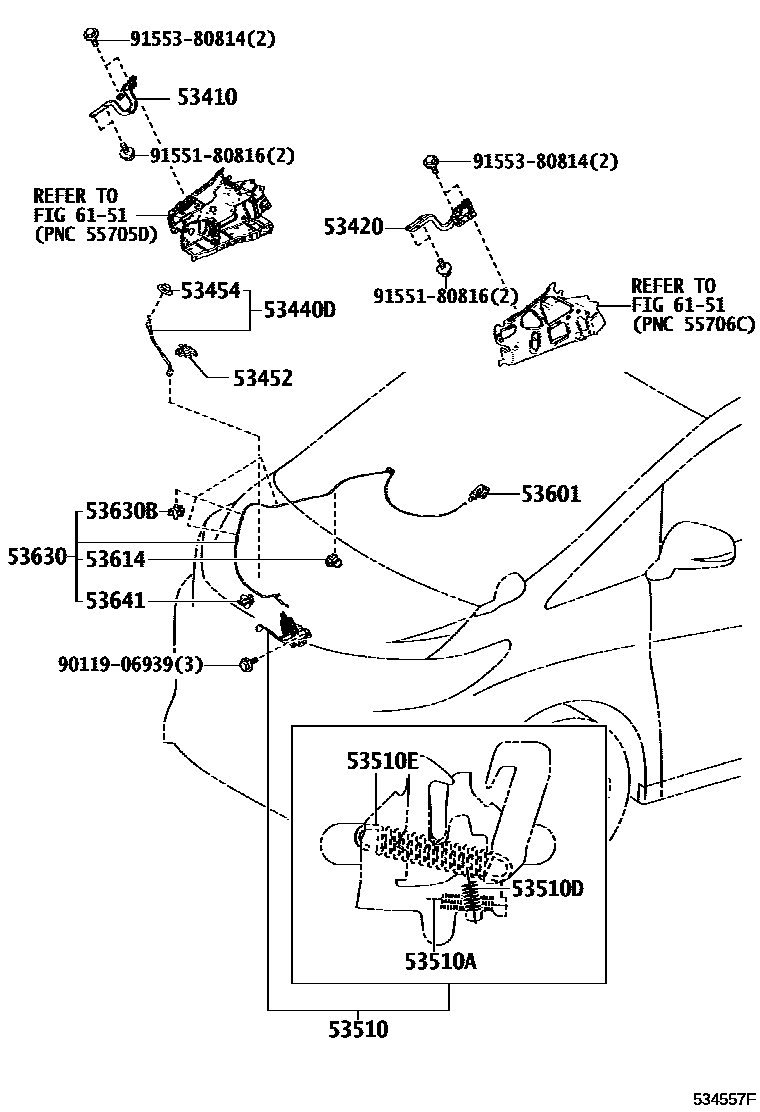 91553-80814(2)
53410
91551-80816(2)
REFER TO
FIG 61-51
(PNC 55705D)
91553-80814(2)
53420
91551-80816(2)
REFER TO
FIG 61-51
(PNC 55706C)
53454
53440D
53452
53601
53630B
53630
53614
53641
90119-06939(3)
53510E
53510D
53510A
53510
534557F