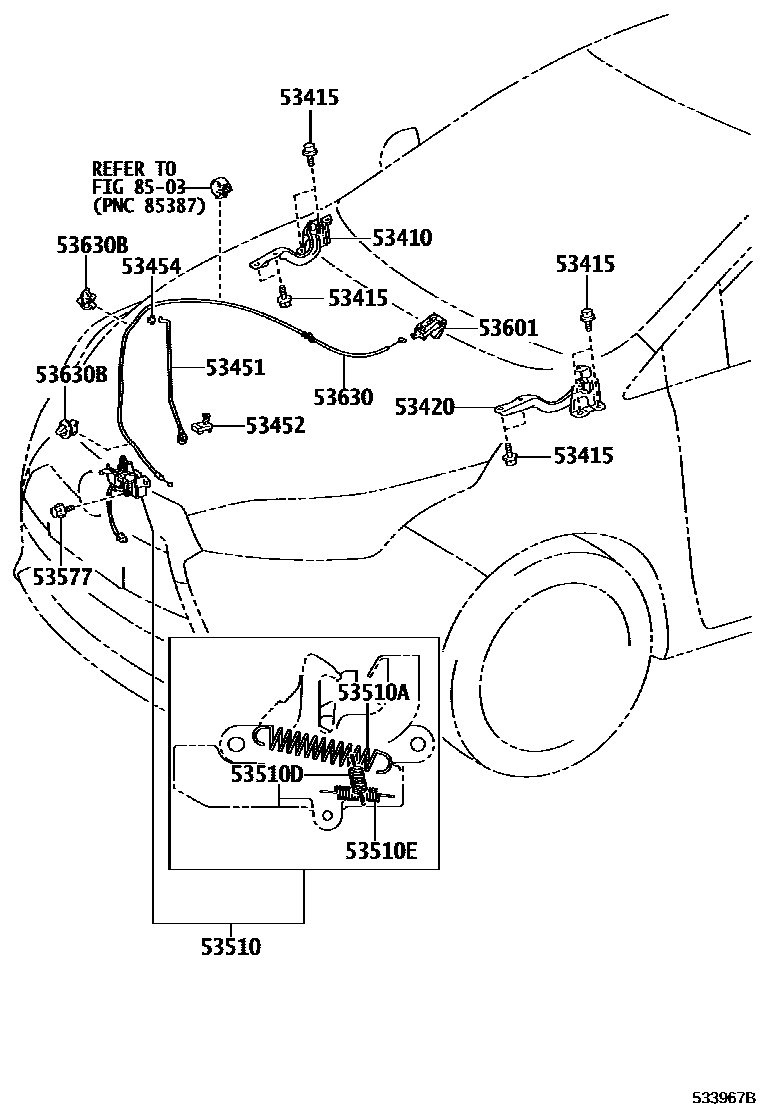 53415

REFER TO
FIG 85-03
(PNC 85387)

53630B

53454

53410

53415

53415

53601

53630B

53451

53630

53420

53452

53415

53577

53510A

53510D

53510E

53510

533967B