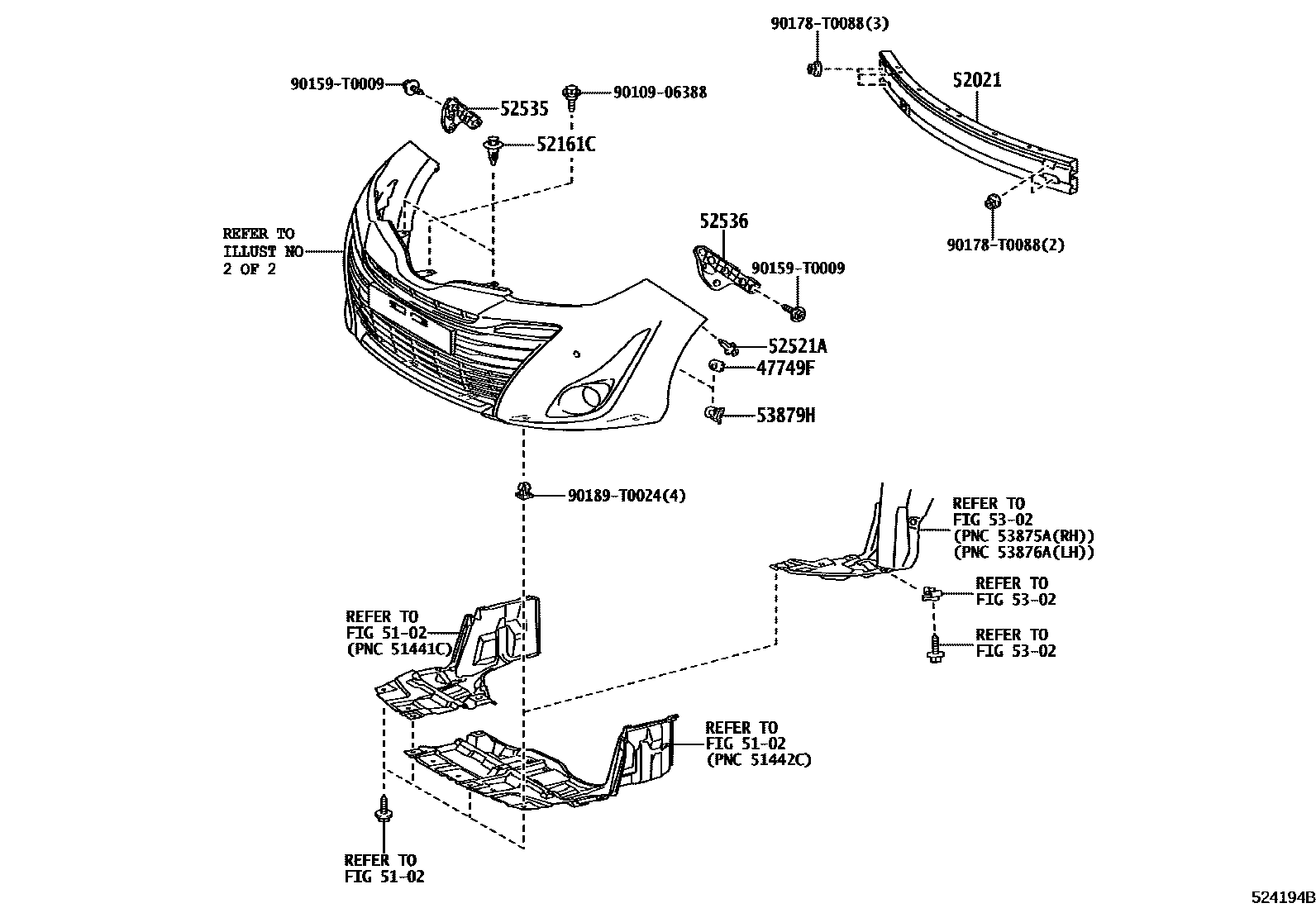 90178-T0088(3)

90159-T0009

52535

90109-06388

52021

52161C

REFER TO ILLUST NO 2 OF 2

52536

90159-T0009

90178-T0088(2)

52521A

47749F

53879H

90189-T0024(4)

REFER TO FIG 53-02 (PNC 53875A(RH)) (PNC 53876A(LH))

REFER TO FIG 53-02

REFER TO FIG 53-02

REFER TO FIG 51-02 (PNC 51441C)

REFER TO FIG 51-02 (PNC 51442C)

REFER TO FIG 51-02

524194B