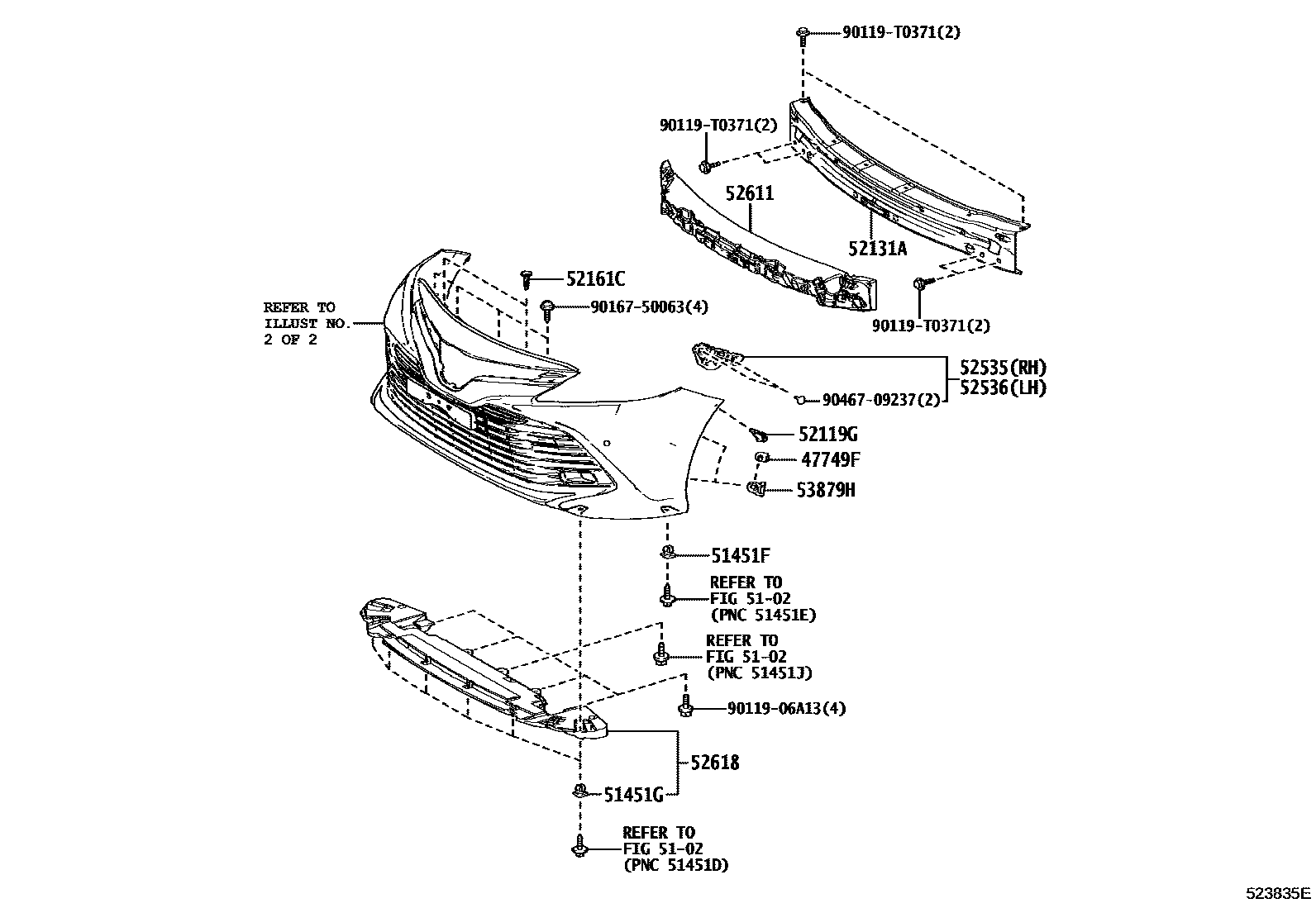 90119-T0371(2)

90119-T0371(2)

52611

52131A

90119-T0371(2)

52161C

90167-50063(4)

REFER TO
ILLUST NO.
2 OF 2

52535(RH)
52536(LH)

90467-09237(2)

52119G

47749F

53879H

51451F

REFER TO
FIG 51-02
(PNC 51451E)

REFER TO
FIG 51-02
(PNC 51451J)

90119-06A13(4)

52618

51451G

REFER TO
FIG 51-02
(PNC 51451D)

523835E