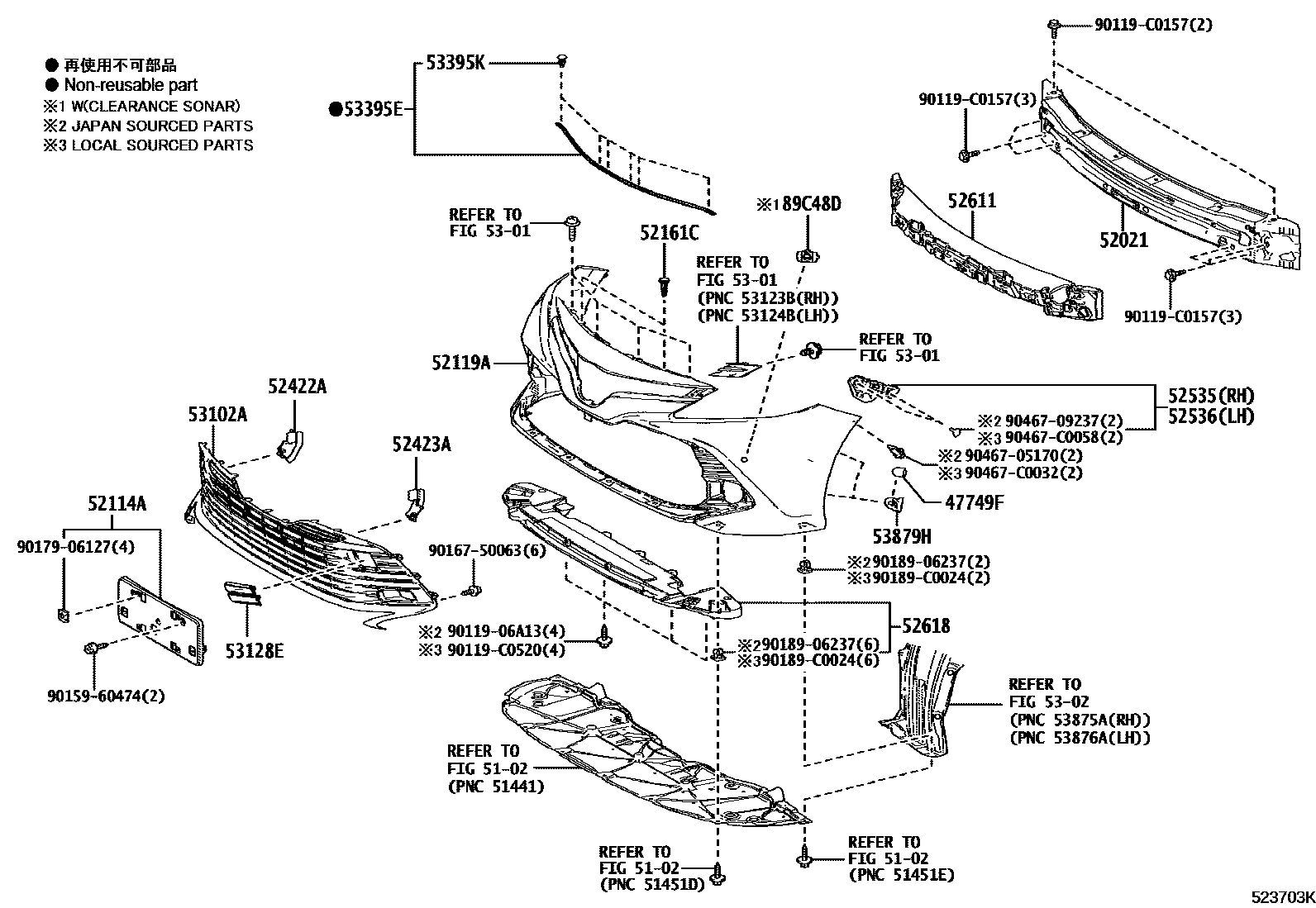 ● 再使用不可部品
● Non-reusable part
※1 W(CLEARANCE SONAR)
※2 JAPAN SOURCED PARTS
※3 LOCAL SOURCED PARTS

53395K
●53395E

90119-C0157(2)
90119-C0157(3)
52611
52021
90119-C0157(3)

REFER TO
FIG 53-01

52161C

※1 89C48D

REFER TO
FIG 53-01
(PNC 53123B(RH))
(PNC 53124B(LH))

REFER TO
FIG 53-01

52119A

52535(RH)
52536(LH)
※2 90467-09237(2)
※3 90467-C0058(2)
※2 90467-05170(2)
※3 90467-C0032(2)
47749F
53879H

52422A
53102A
52423A
52114A
90179-06127(4)
90167-50063(6)
53128E
90159-60474(2)

※2 90119-06A13(4)
※3 90119-C0520(4)

※2 90189-06237(2)
※3 90189-C0024(2)

52618
※2 90189-06237(6)
※3 90189-C0024(6)

REFER TO
FIG 53-02
(PNC 53875A(RH))
(PNC 53876A(LH))

REFER TO
FIG 51-02
(PNC 51441)

REFER TO
FIG 51-02
(PNC 51451D)

REFER TO
FIG 51-02
(PNC 51451E)

523703K