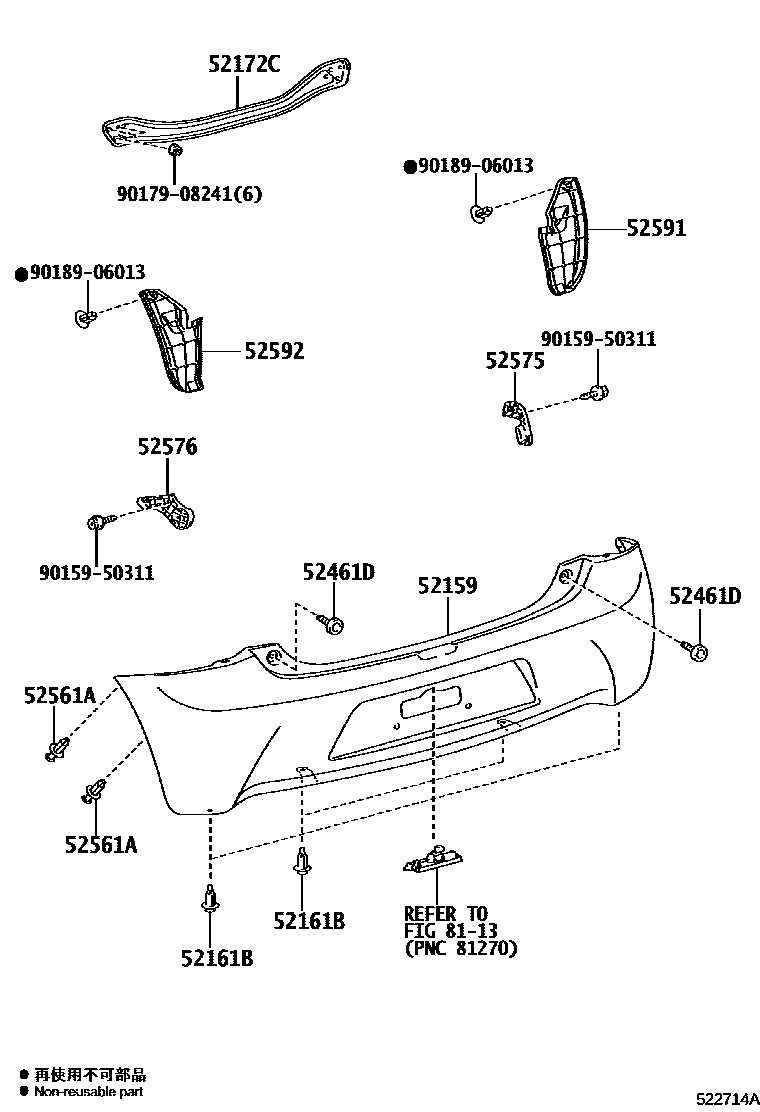 52172C

90179-08241(6)

●90189-06013

52591

●90189-06013

52592

90159-50311

52575

52576

90159-50311

52461D

52159

52461D

52561A

52561A

52161B

52161B

REFER TO FIG 81-13 (PNC 81270)

● 再使用不可部品
● Non-reusable part

522714A