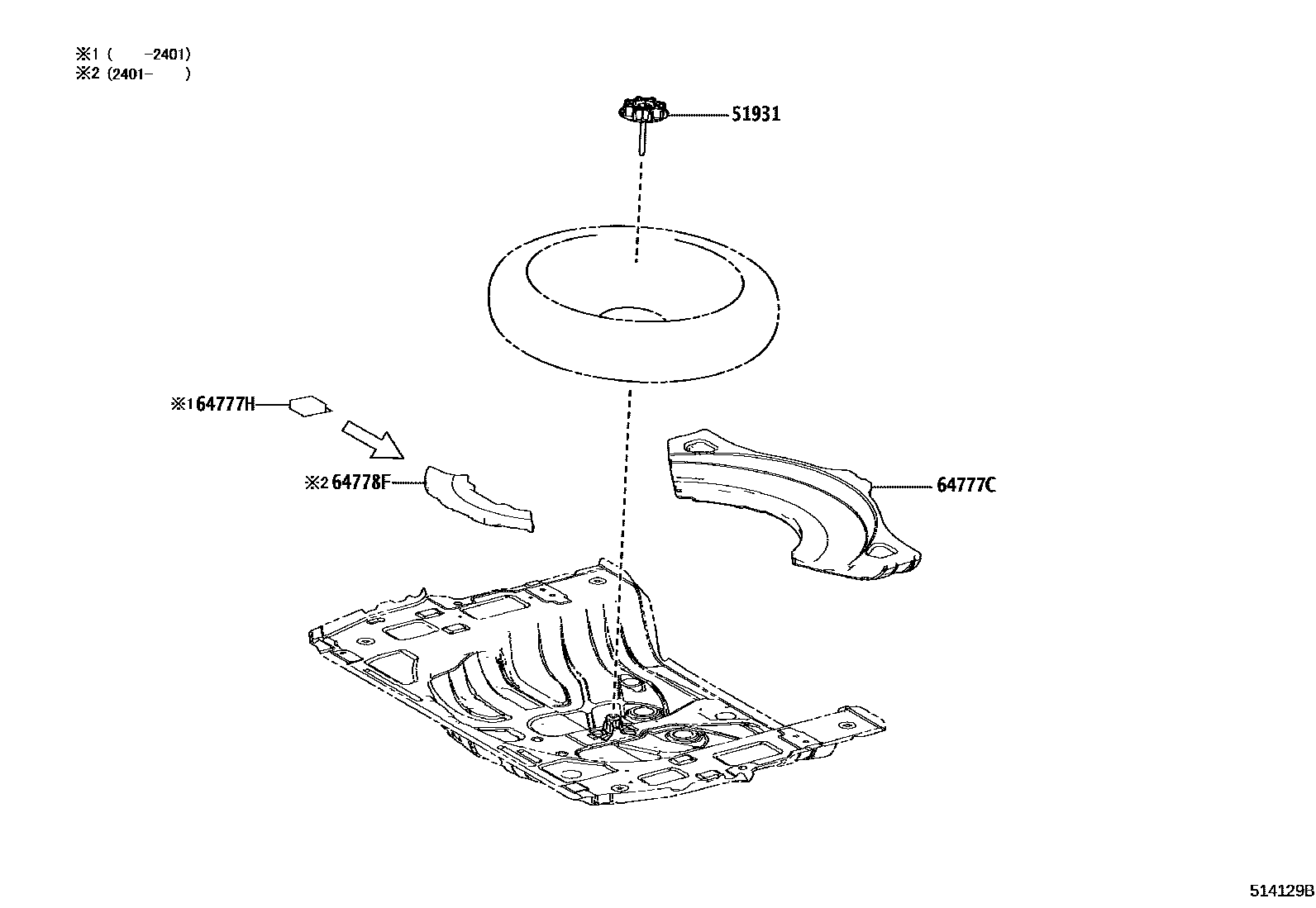 ※1 (    -2401)
※2 (2401-    )

51931

※1 64777H

※2 64778F

64777C

514129B