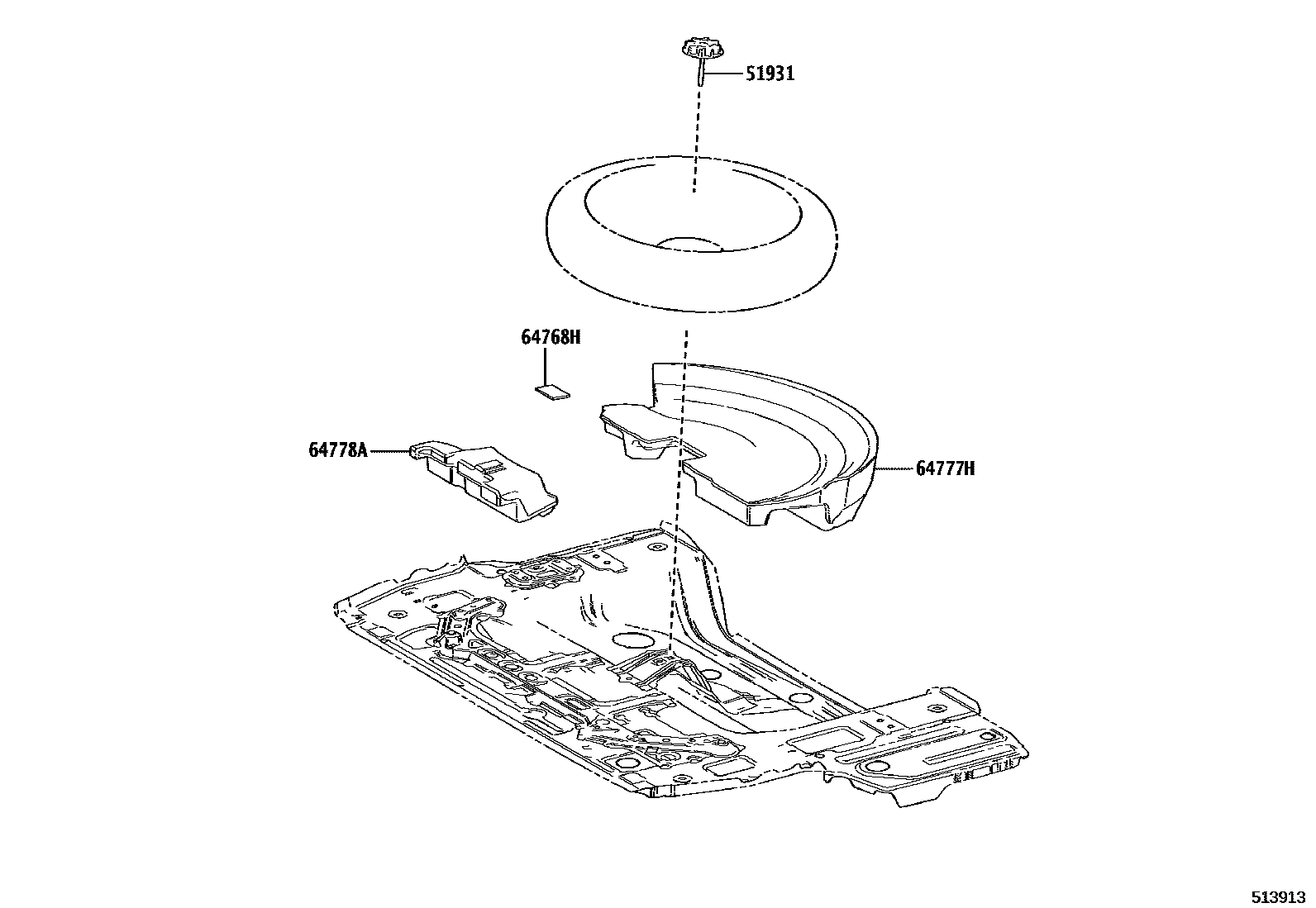 51931

64768H

64778A

64777H

513913