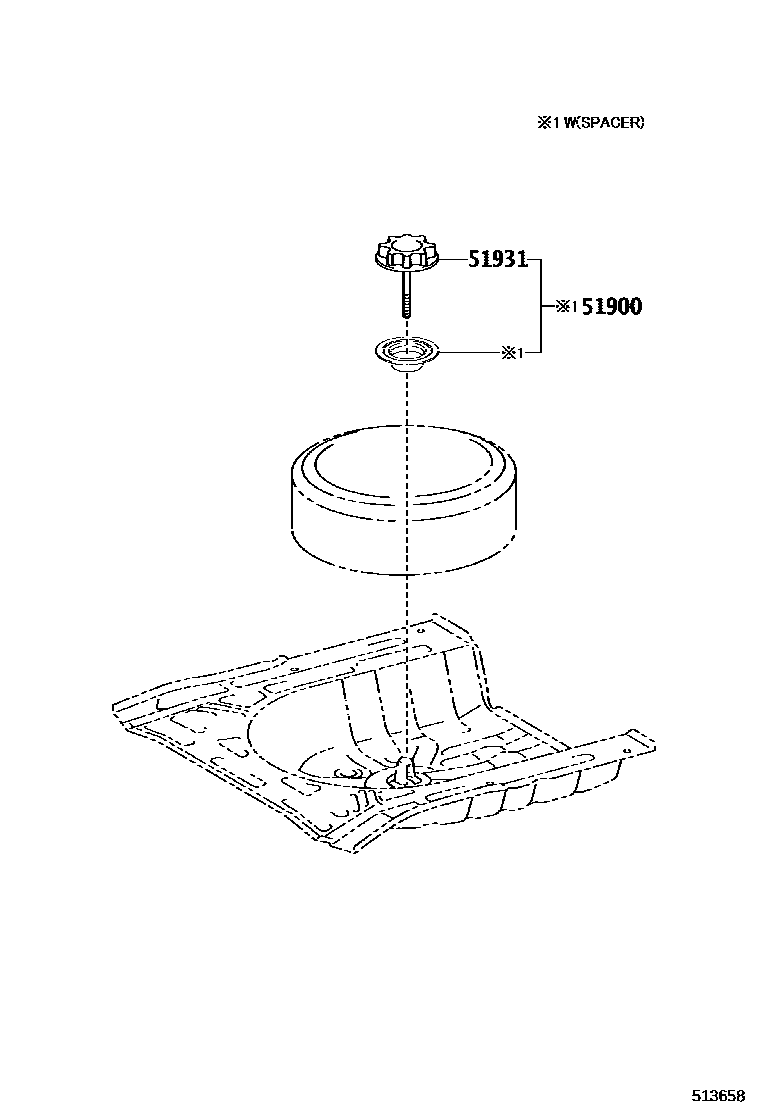 ※1 W(SPACER)

51931

※1 51900

※1

513658