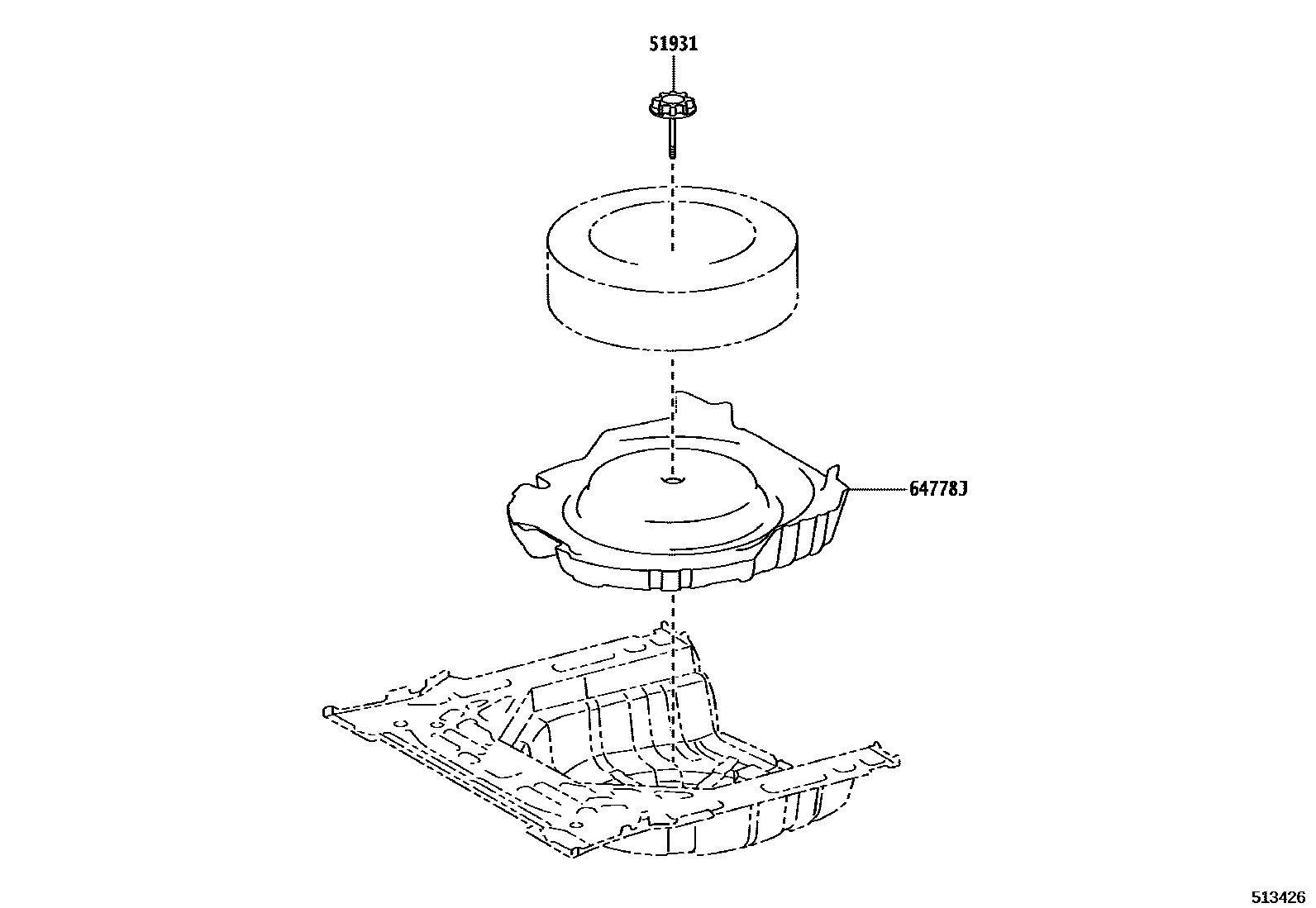 51931

64778J

513426