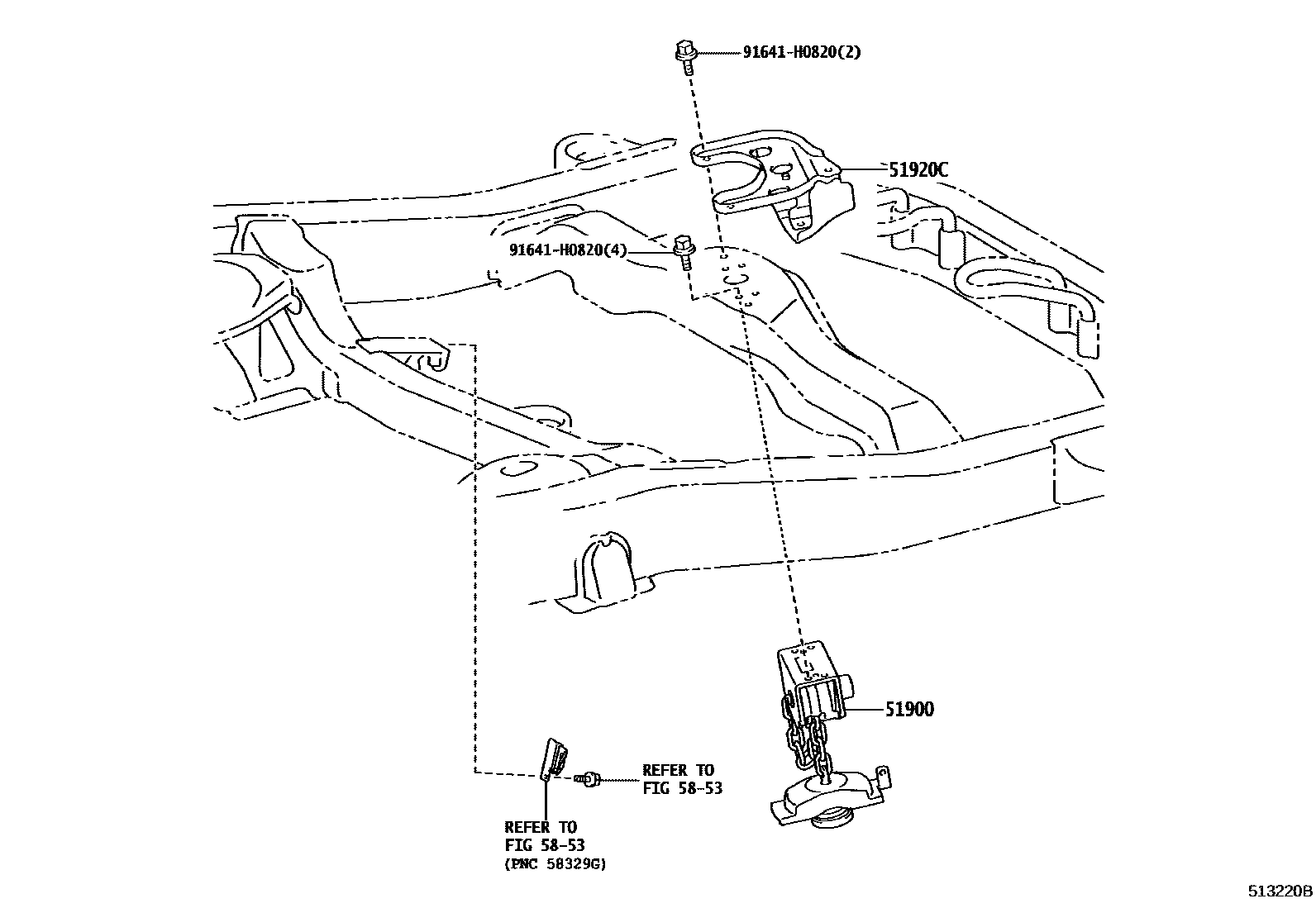 91641-H0820(2)

51920C

91641-H0820(4)

51900

REFER TO
FIG 58-53

REFER TO
FIG 58-53
(PNC 58329G)

513220B